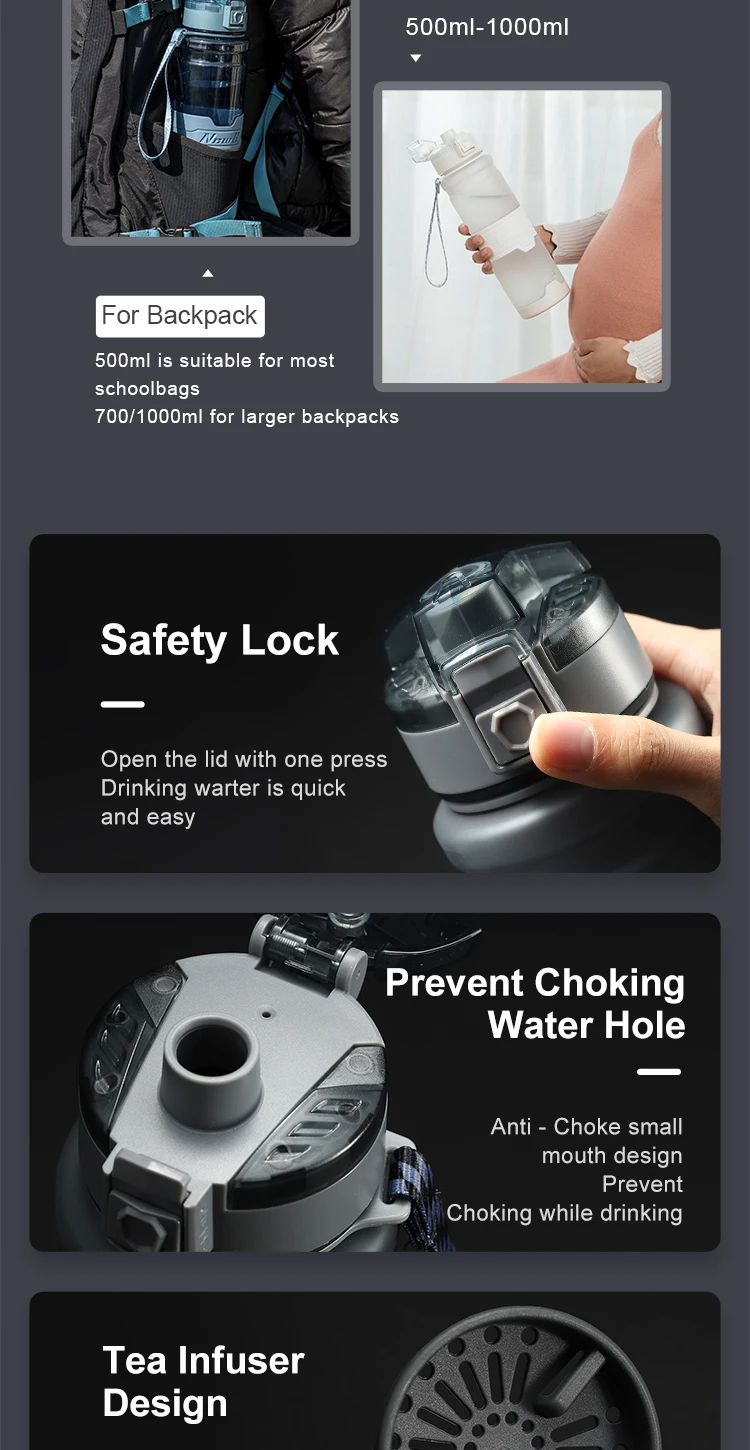 500ml-1000ml

For Backpack

500ml is suitable for most schoolbags
700/1000ml for larger backpacks

Safety Lock

Open the lid with one press
Drinking warter is quick and easy

Prevent Choking Water Hole

Anti - Choke small mouth design
Prevent Choking while drinking

Tea Infuser Design