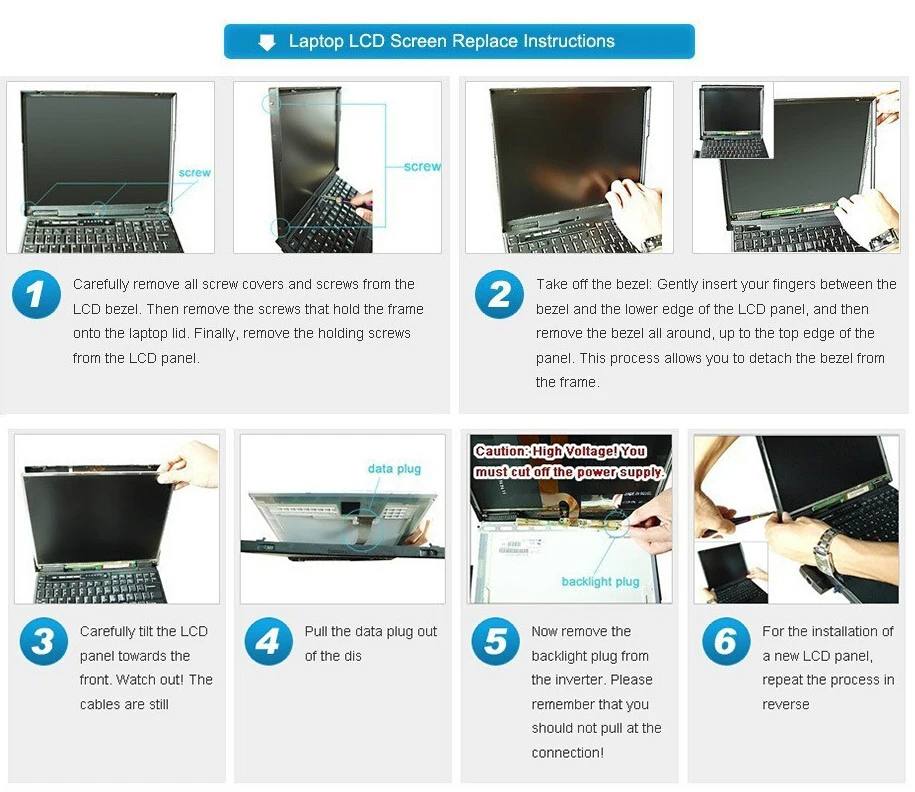 Laptop LCD Screen Replace Instructions

screw

screw

1 Carefully remove all screw covers and screws from the LCD bezel. Then remove the screws that hold the frame onto the laptop lid. Finally, remove the holding screws from the LCD panel.

2 Take off the bezel: Gently insert your fingers between the bezel and the lower edge of the LCD panel, and then remove the bezel all around, up to the top edge of the panel. This process allows you to detach the bezel from the frame.

data plug

Caution: High Voltage! You must cut off the power supply.

backlight plug

3 Carefully tilt the LCD panel towards the front. Watch out! The cables are still

4 Pull the data plug out of the dis

5 Now remove the backlight plug from the inverter. Please remember that you should not pull at the connection!

6 For the installation of a new LCD panel, repeat the process in reverse