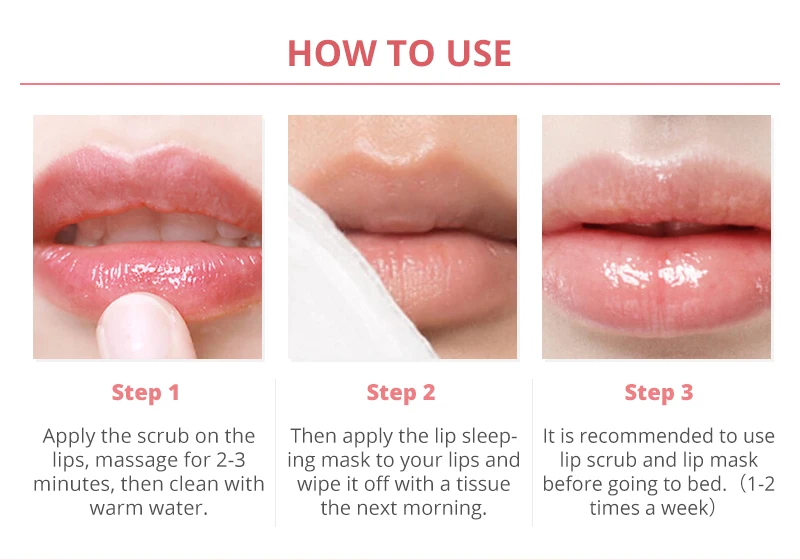 HOW TO USE

Step 1

Apply the scrub on the lips, massage for 2-3 minutes, then clean with warm water.

Step 2

Then apply the lip sleeping mask to your lips and wipe it off with a tissue the next morning.

Step 3

It is recommended to use lip scrub and lip mask before going to bed.（1-2 times a week）