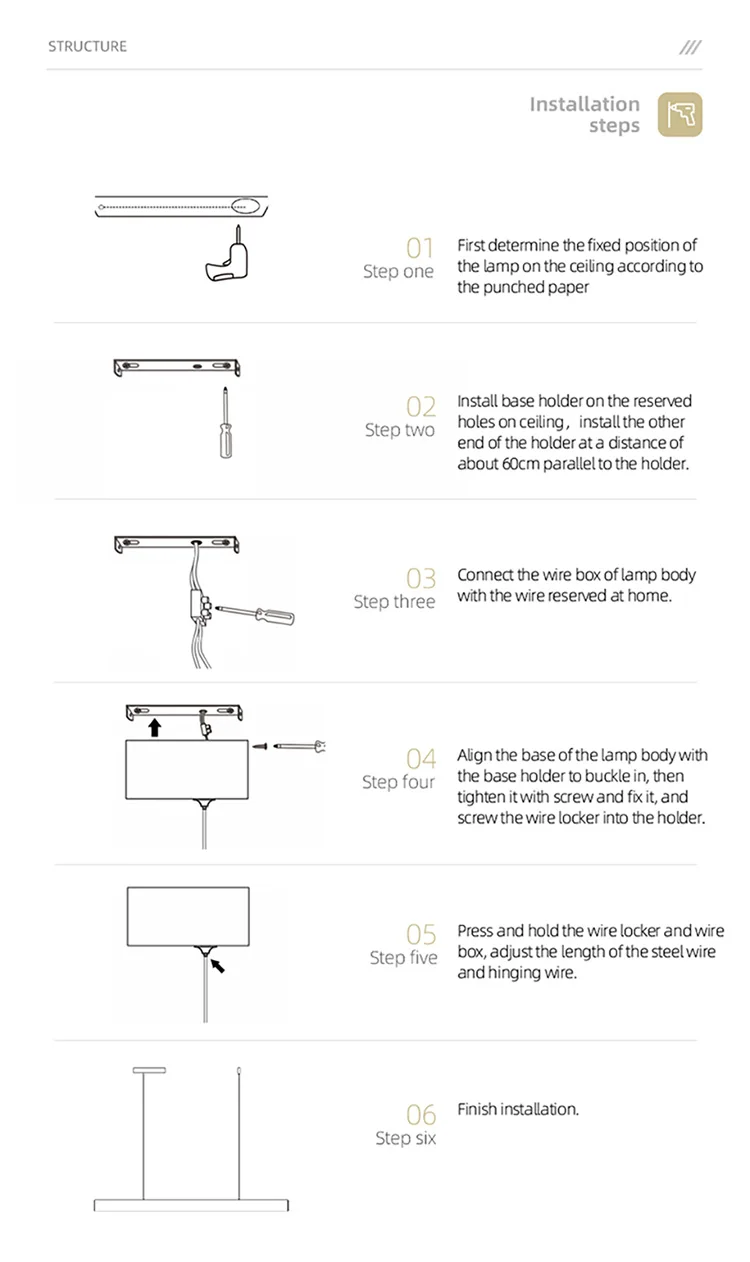 STRUCTURE

///

Installation steps

01
Step one

First determine the fixed position of the lamp on the ceiling according to the punched paper

02
Step two

Install base holder on the reserved holes on ceiling， install the other end of the holder at a distance of about 60cm parallel to the holder.

03
Step three

Connect the wire box of lamp body with the wire reserved at home.

04
Step four

Align the base of the lamp body with the base holder to buckle in, then tighten it with screw and fix it, and screw the wire locker into the holder.

05
Step five

Press and hold the wire locker and wire box, adjust the length of the steel wire and hinging wire.

06
Step six

Finish installation.