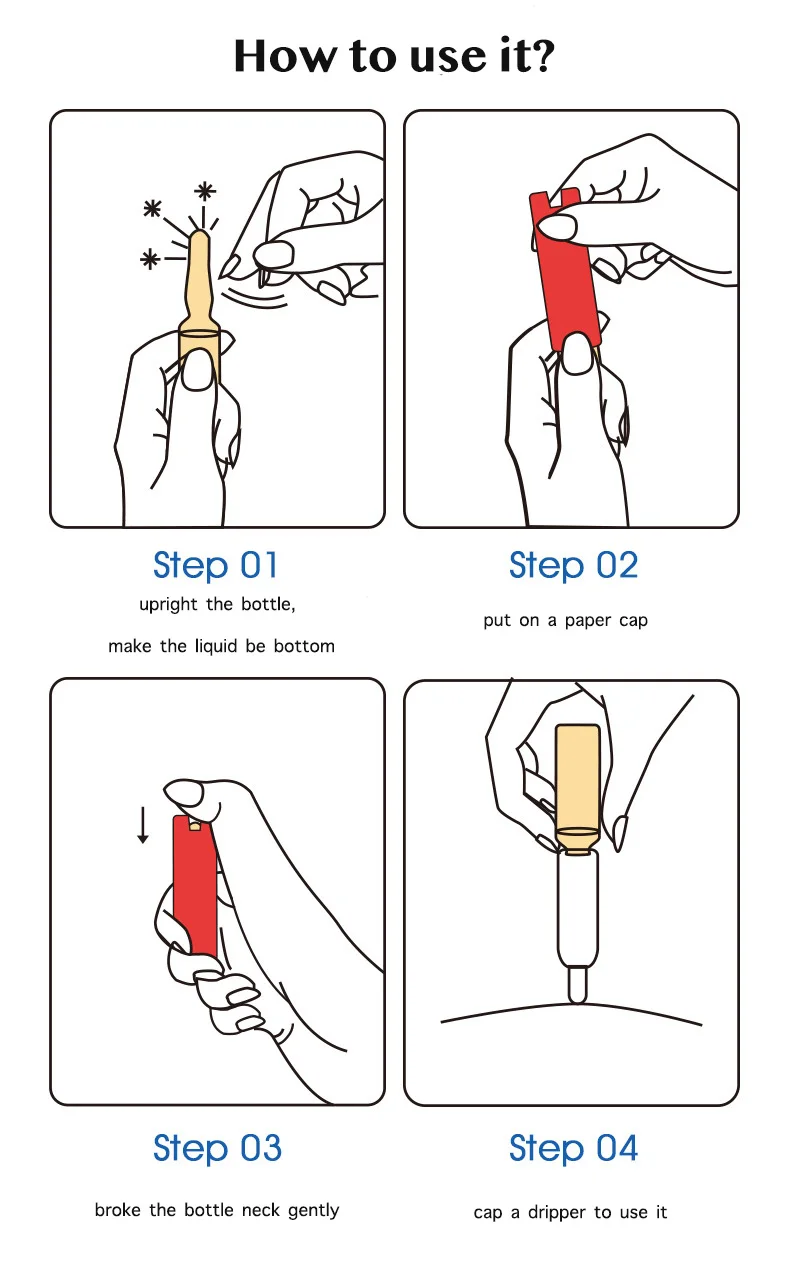 How to use it?

Step 01
upright the bottle,
make the liquid be bottom

Step 02
put on a paper cap

Step 03
broke the bottle neck gently

Step 04
cap a dripper to use it