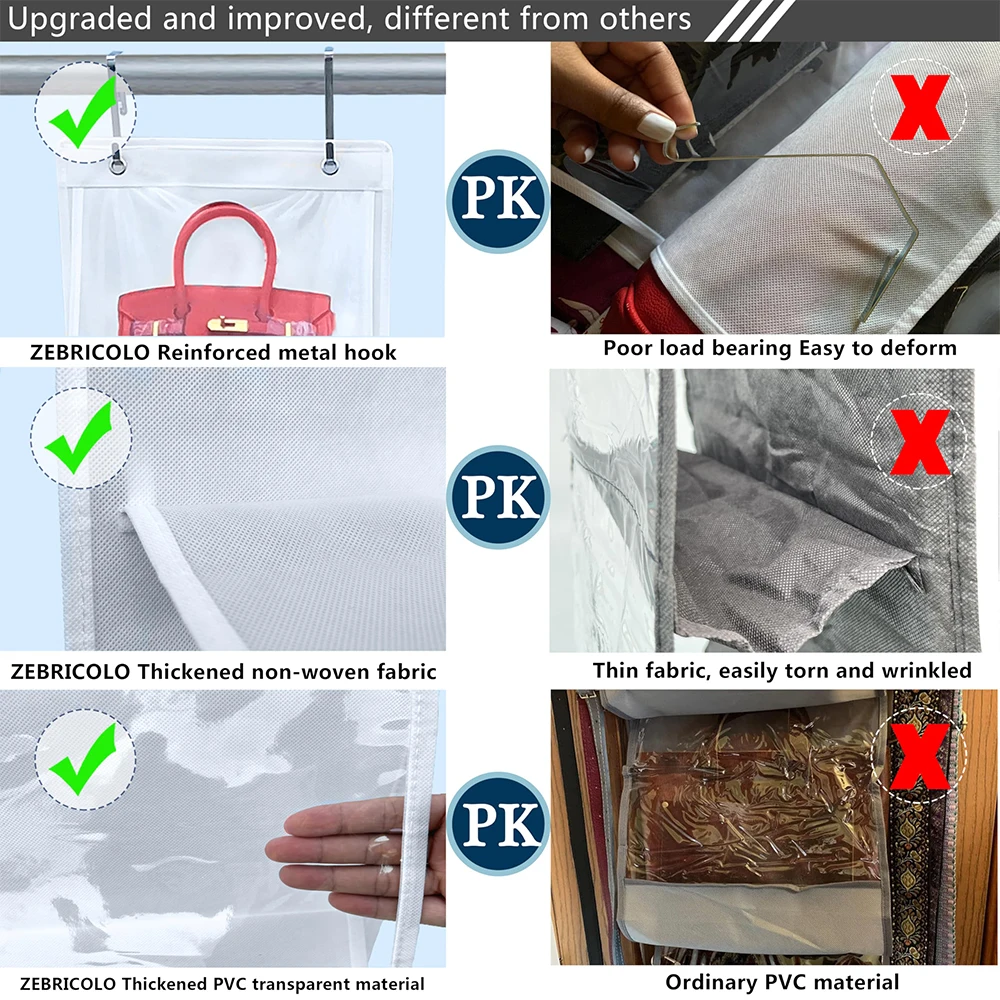 Upgraded and improved, different from others

ZEBRICOLO Reinforced metal hook

PK

Poor load bearing Easy to deform

ZEBRICOLO Thickened non-woven fabric

PK

Thin fabric, easily torn and wrinkled

ZEBRICOLO Thickened PVC transparent material

PK

Ordinary PVC material