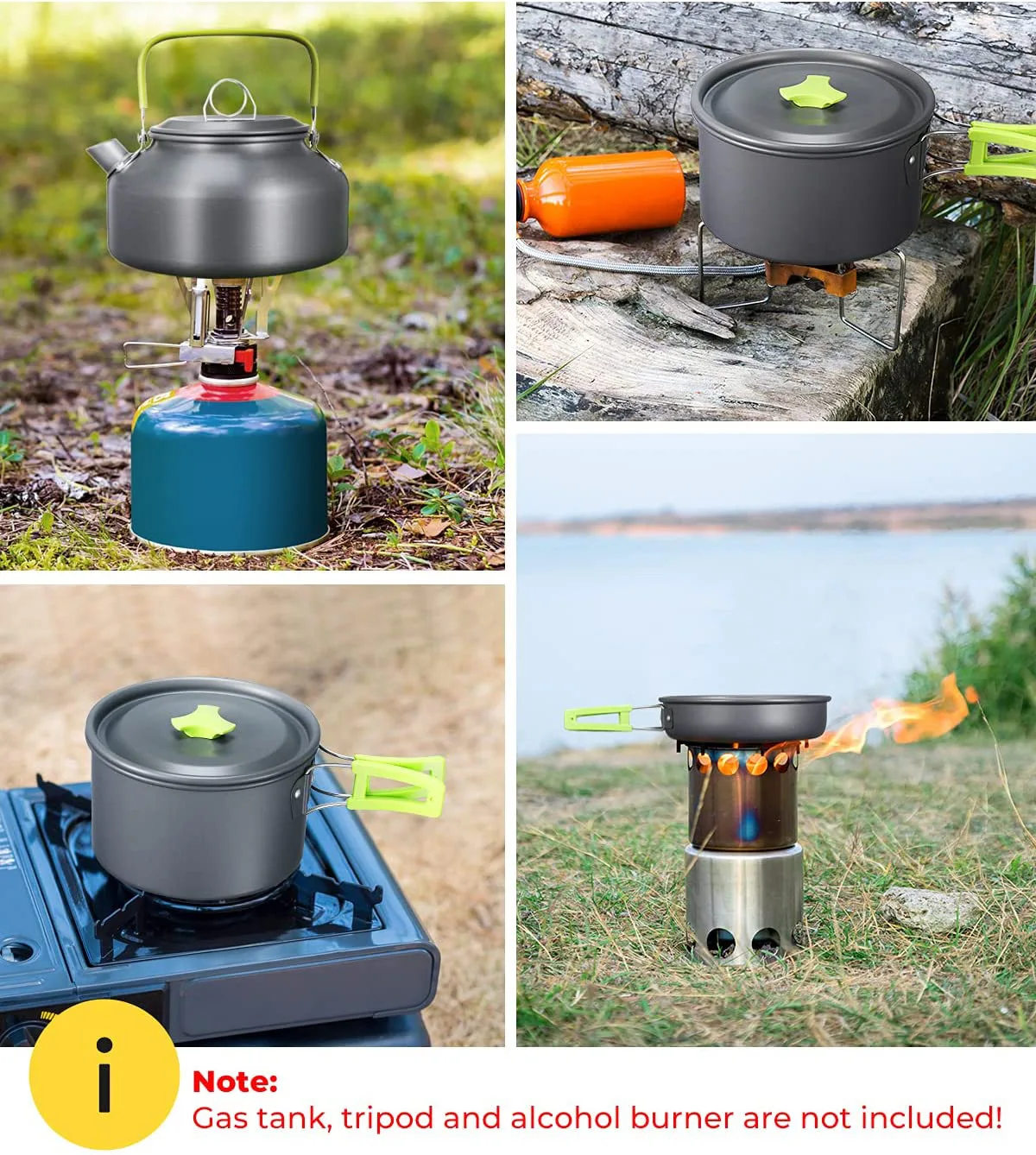 i

Note:
Gas tank, tripod and alcohol burner are not included!