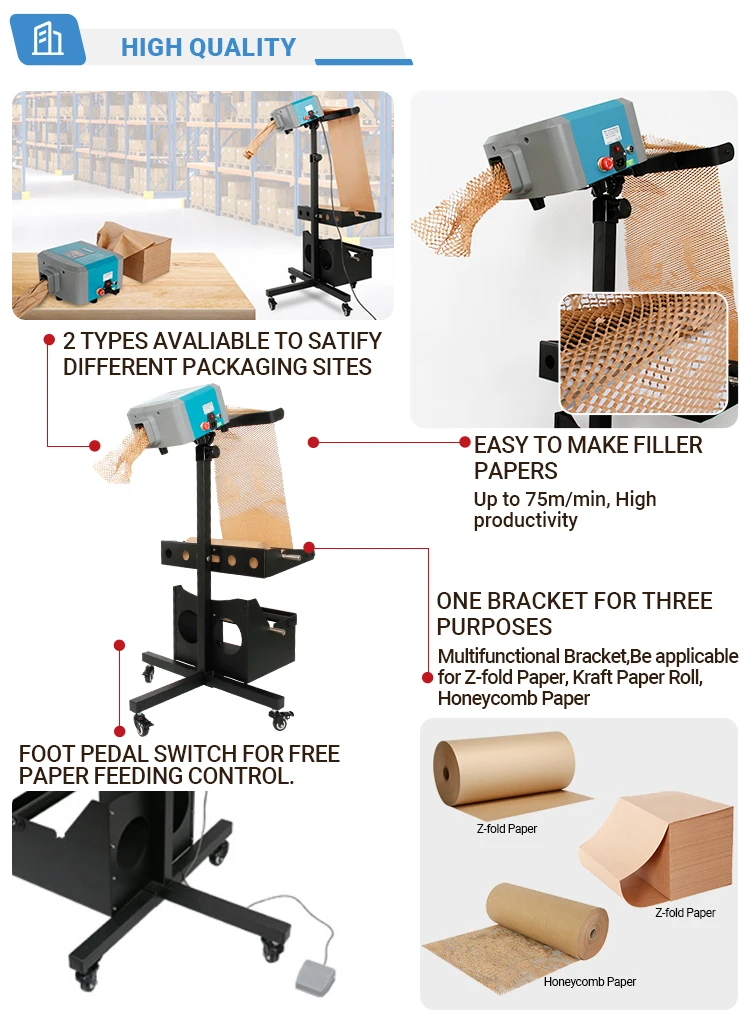 HIGH QUALITY

2 TYPES AVALIABLE TO SATIFY DIFFERENT PACKAGING SITES

EASY TO MAKE FILLER PAPERS

Up to 75m/min, High productivity

ONE BRACKET FOR THREE PURPOSES

Multifunctional Bracket,Be applicable for Z-fold Paper, Kraft Paper Roll, Honeycomb Paper

FOOT PEDAL SWITCH FOR FREE PAPER FEEDING CONTROL.

Z-fold Paper

Z-fold Paper

Honeycomb Paper