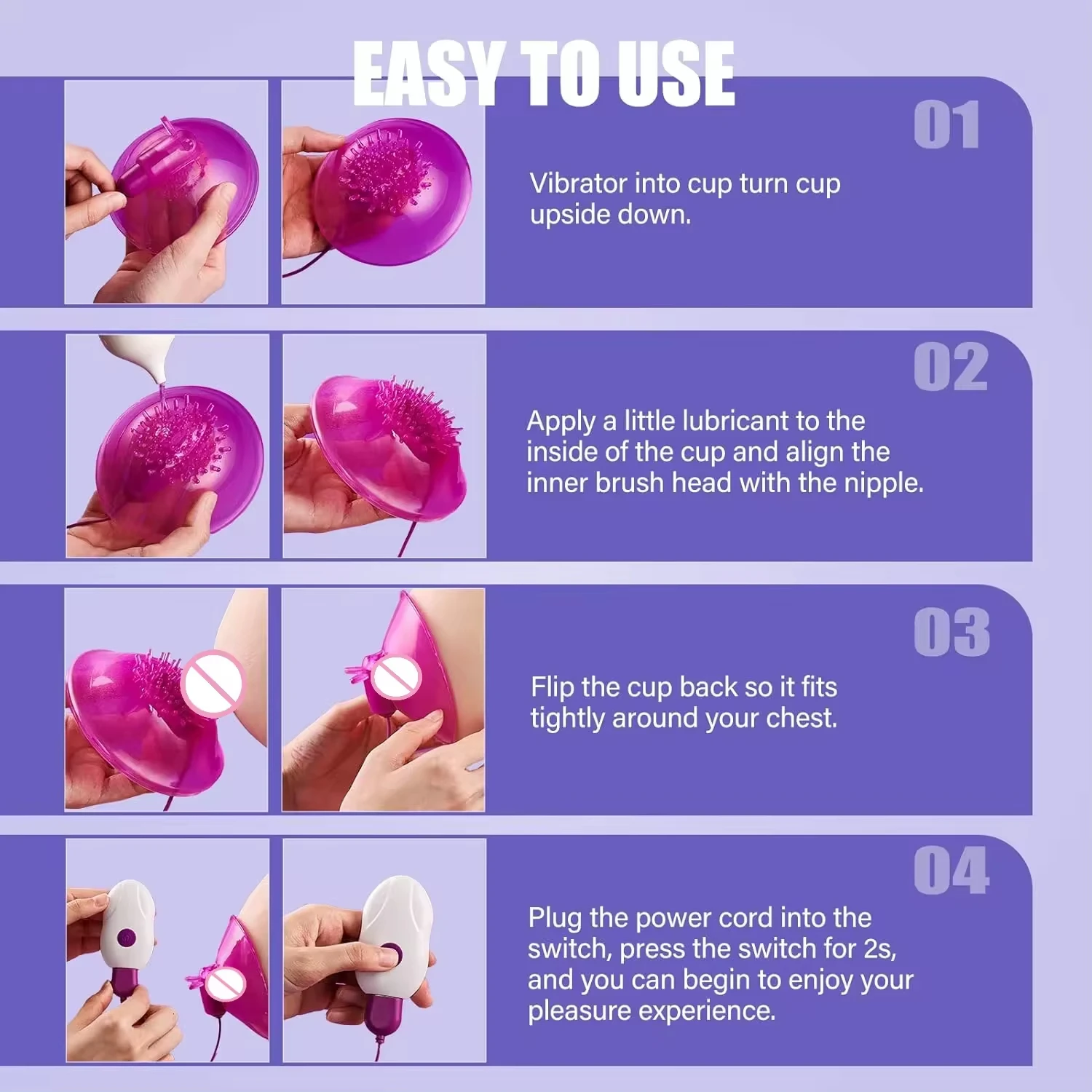 EASY TO USE

01

Vibrator into cup turn cup upside down.

02

Apply a little lubricant to the inside of the cup and align the inner brush head with the nipple.

03

Flip the cup back so it fits tightly around your chest.

04

Plug the power cord into the switch, press the switch for 2s, and you can begin to enjoy your pleasure experience.