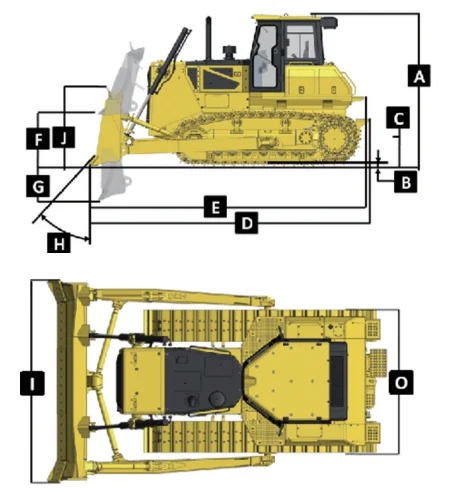 A
C
F
J
B
G
E
D
H
I
O