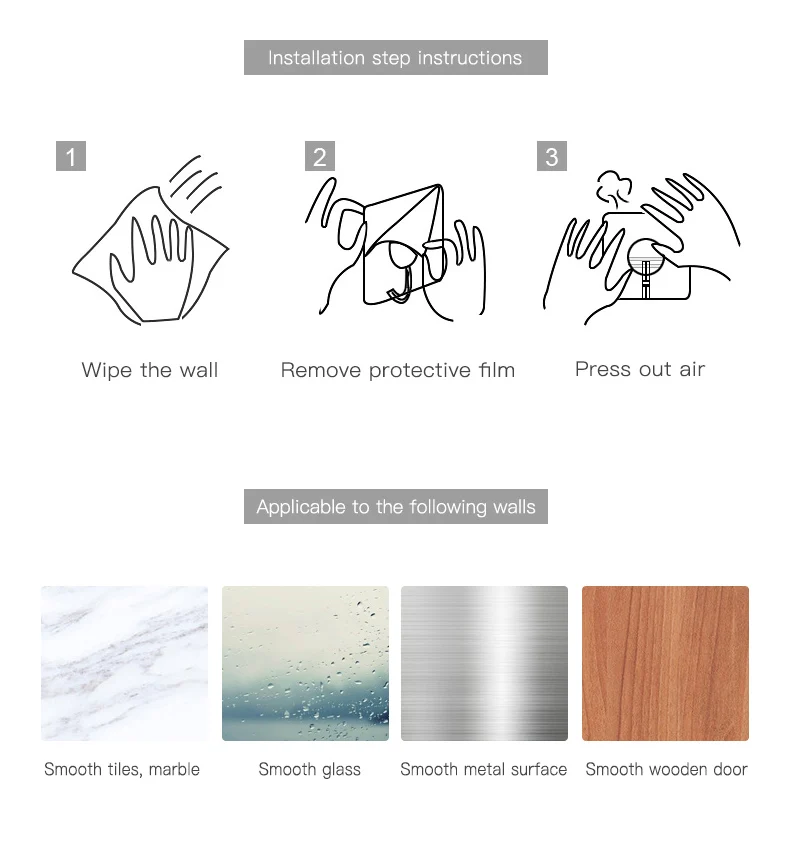 Installation step instructions

1

Wipe the wall

2

Remove protective film

3

Press out air

Applicable to the following walls

Smooth tiles, marble

Smooth glass

Smooth metal surface

Smooth wooden door