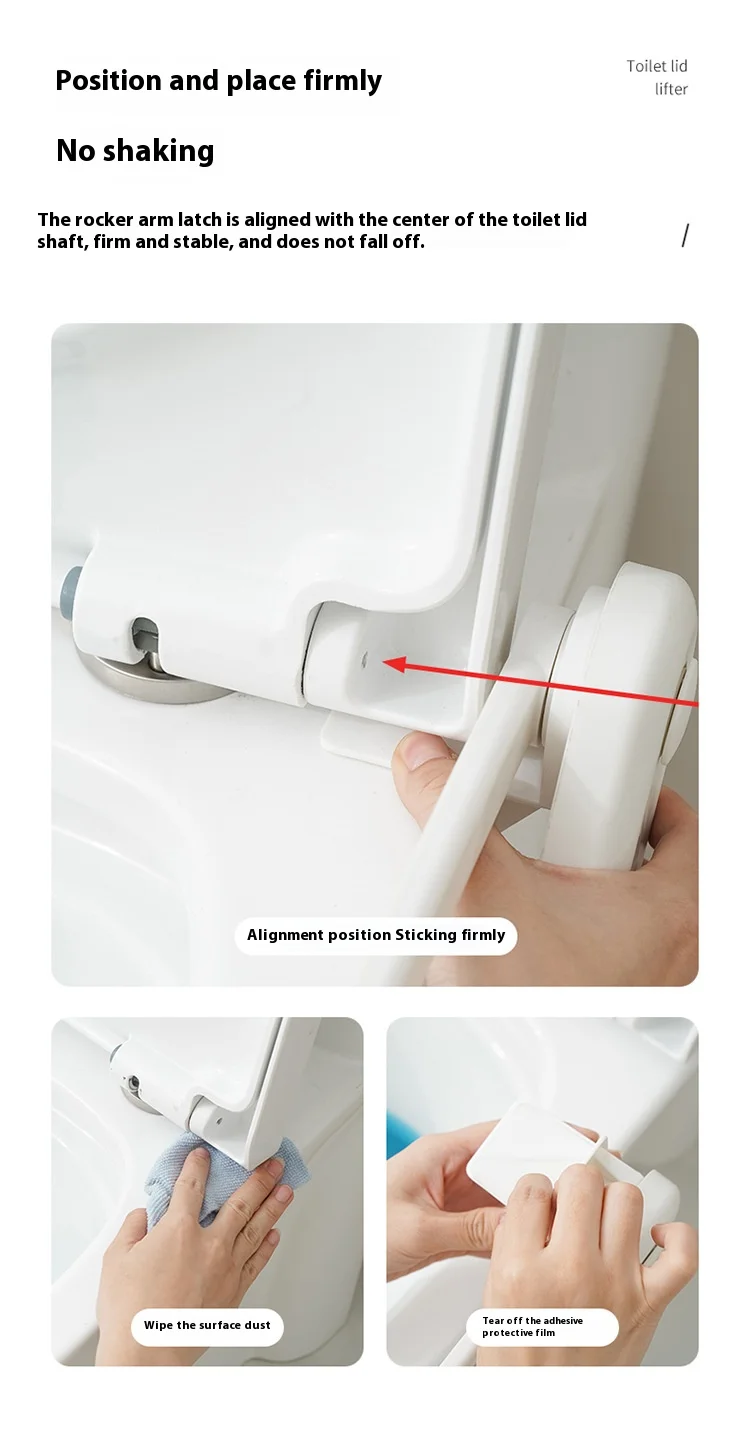 Position and place firmly

Toilet lid lifter

No shaking

The rocker arm latch is aligned with the center of the toilet lid shaft, firm and stable, and does not fall off.

/

Alignment position Sticking firmly

Wipe the surface dust

Tear off the adhesive protective film