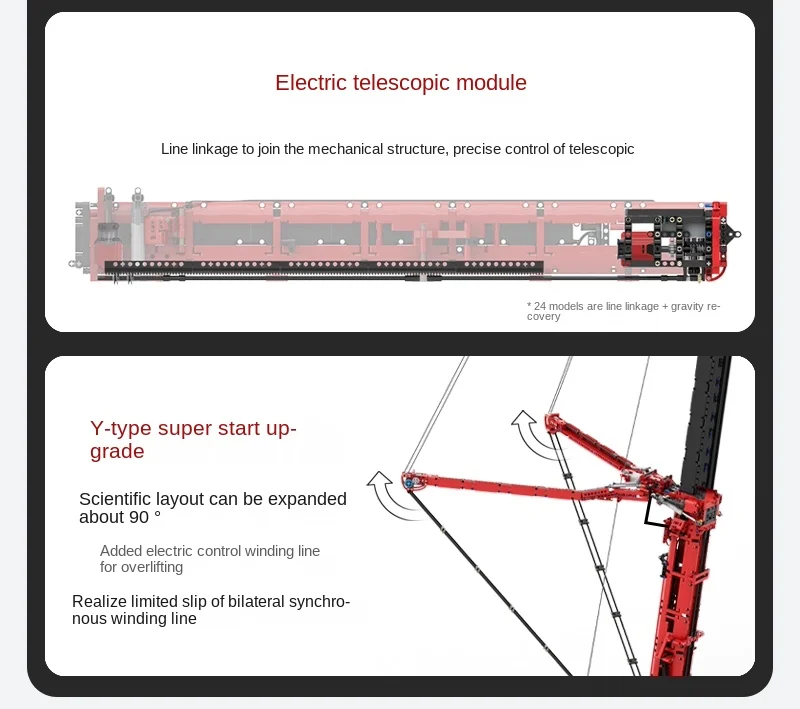 Electric telescopic module

Line linkage to join the mechanical structure, precise control of telescopic

* 24 models are line linkage + gravity recovery

Y-type super start upgrade

Scientific layout can be expanded about 90 °

Added electric control winding line for overlifting

Realize limited slip of bilateral synchronous winding line