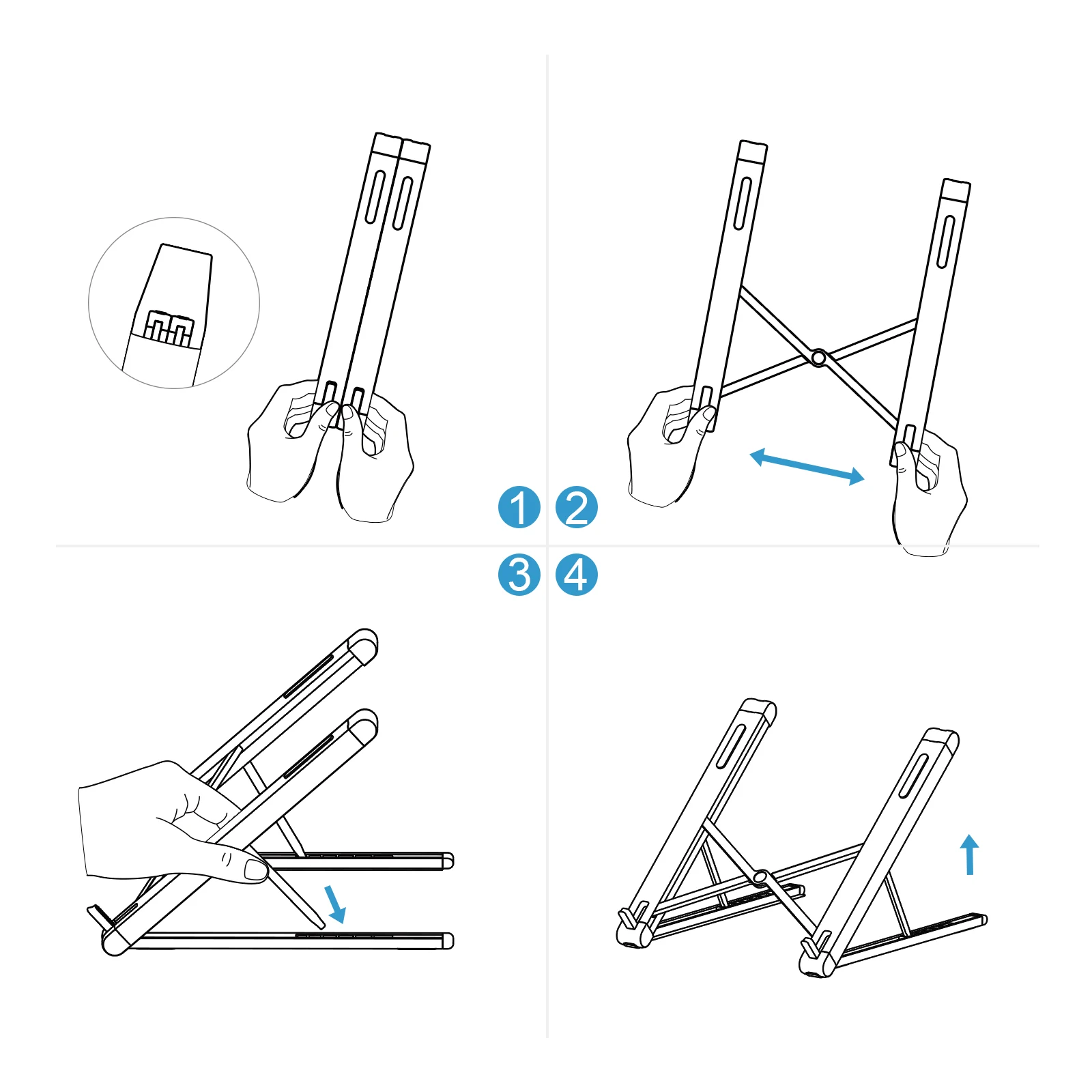 1 2
3 4