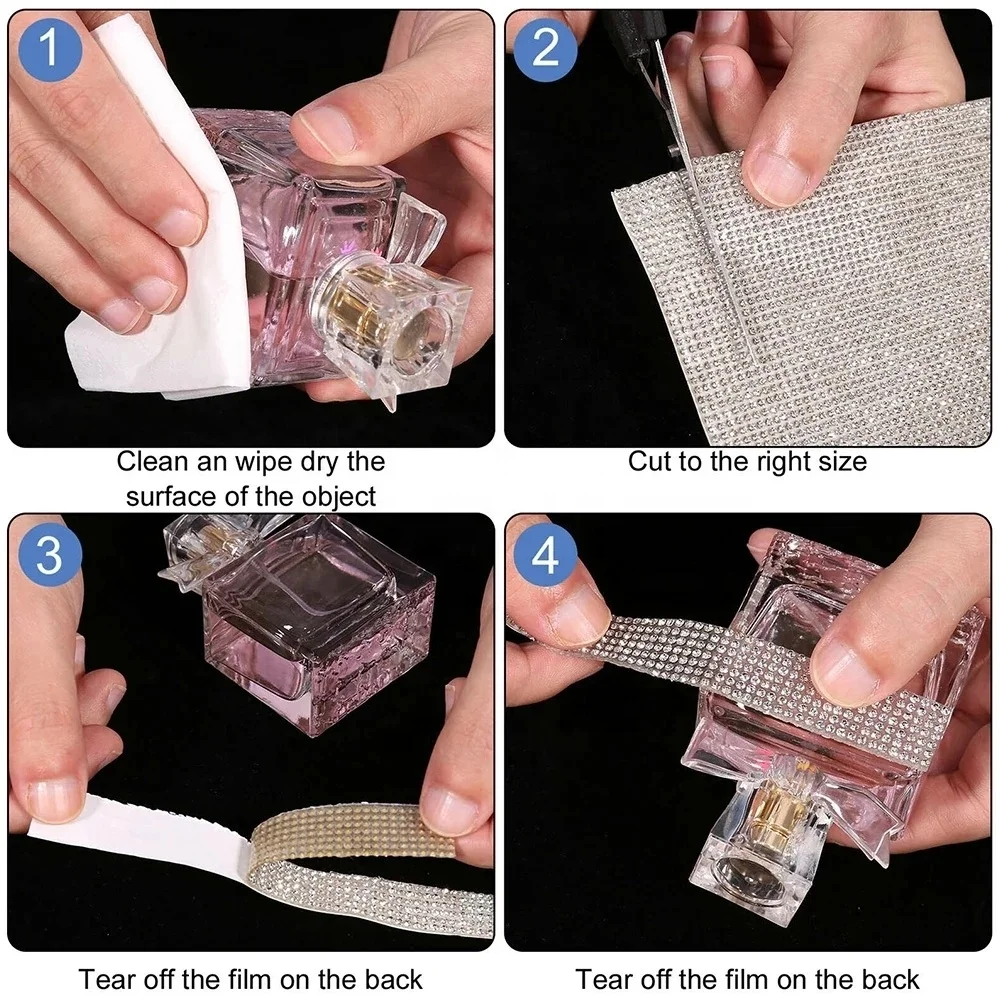 1

Clean an wipe dry the surface of the object

2

Cut to the right size

3

Tear off the film on the back

4

Tear off the film on the back