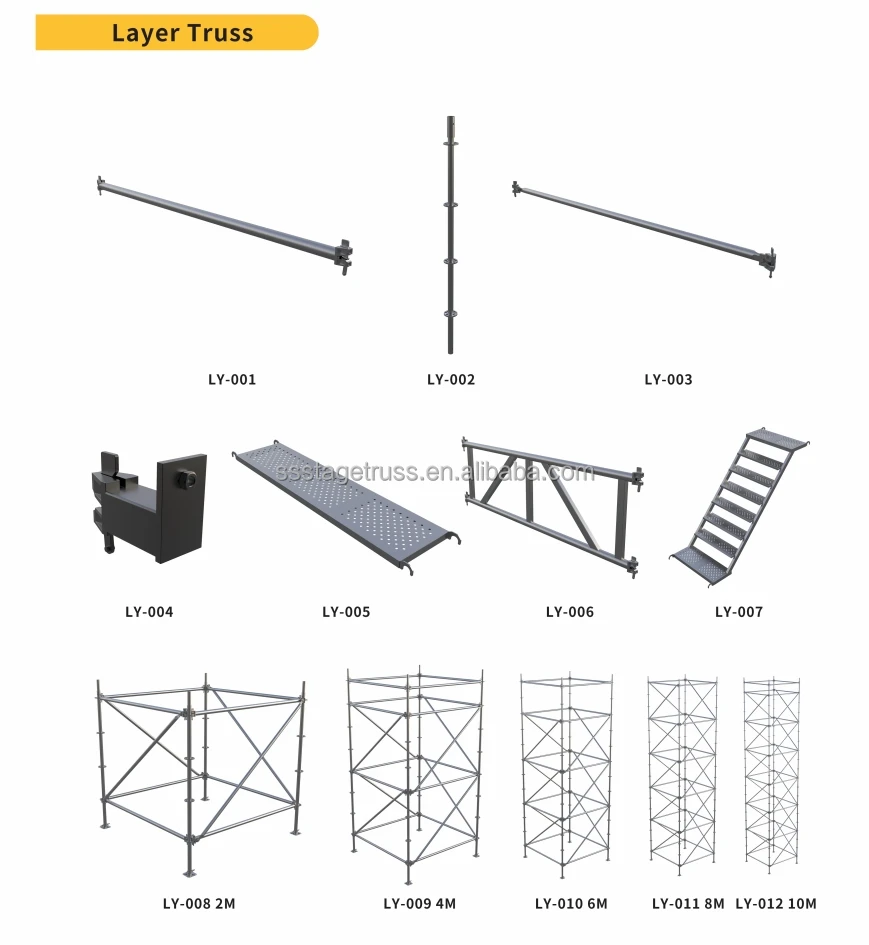 Layer Truss

LY-001

LY-002

LY-003

ssstagetruss.en.alibaba.com

LY-004

LY-005

LY-006

LY-007

LY-008 2M

LY-009 4M

LY-010 6M

LY-011 8M

LY-012 10M