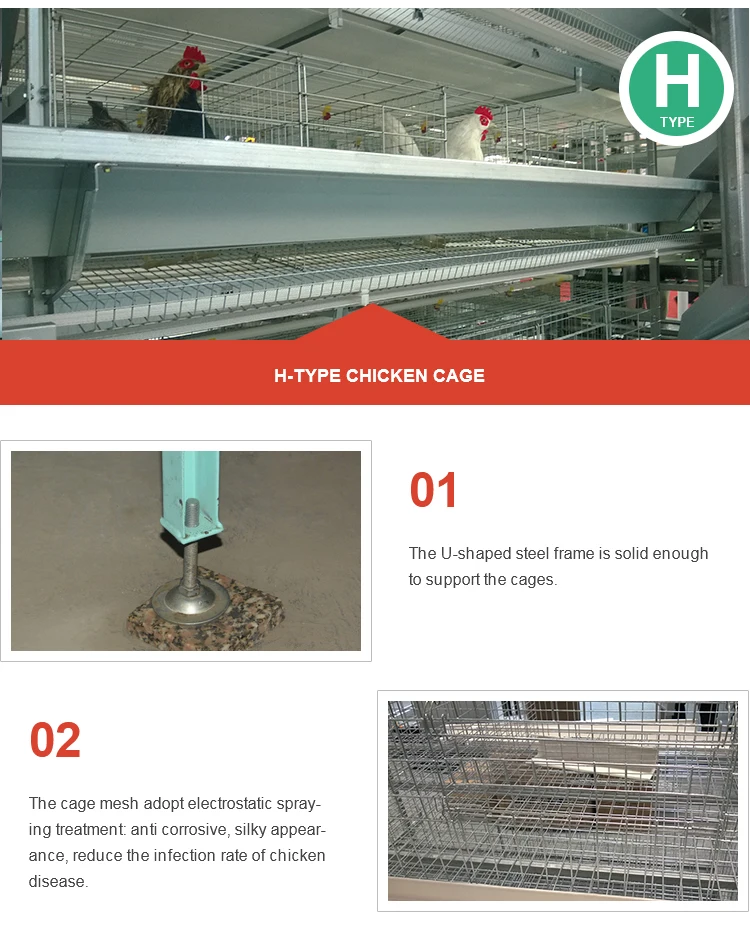 H
TYPE

H-TYPE CHICKEN CAGE

01

The U-shaped steel frame is solid enough to support the cages.

02

The cage mesh adopt electrostatic spraying treatment: anti corrosive, silky appearance, reduce the infection rate of chicken disease.