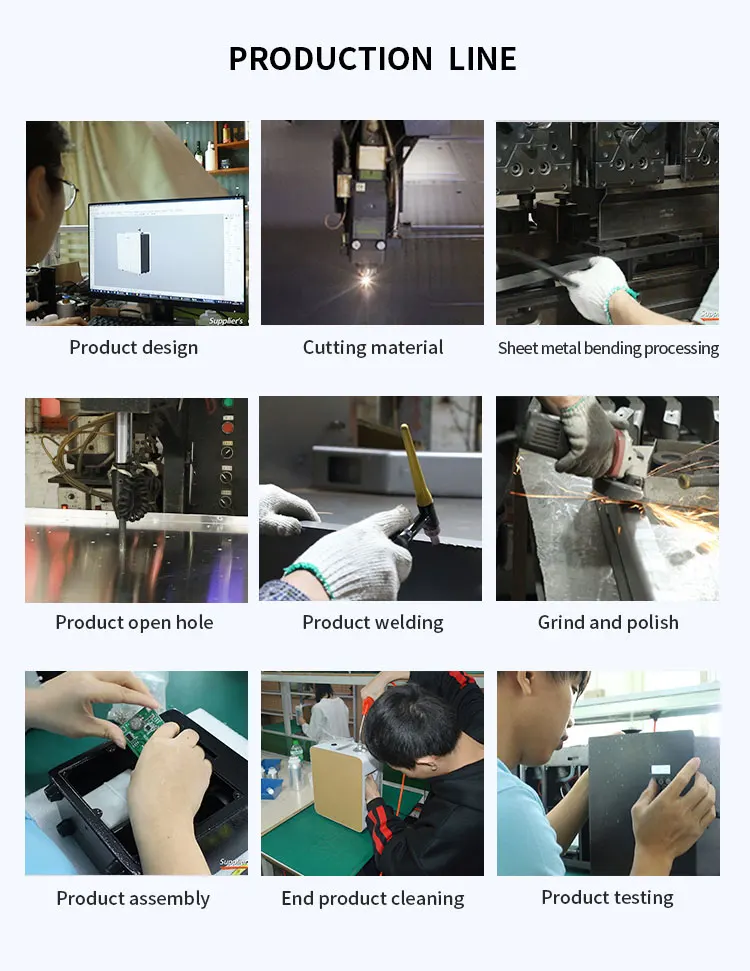 PRODUCTION LINE

Supplier's

Product design

Cutting material

Sheet metal bending processing

Product open hole

Product welding

Grind and polish

Supplier

Product assembly

End product cleaning

Product testing