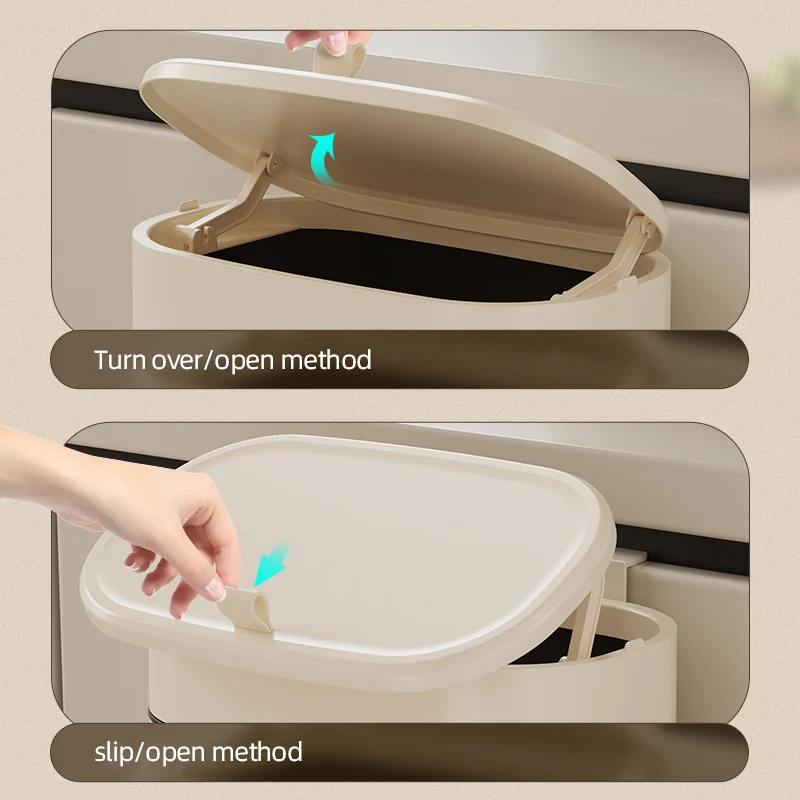 Turn over/open method

slip/open method