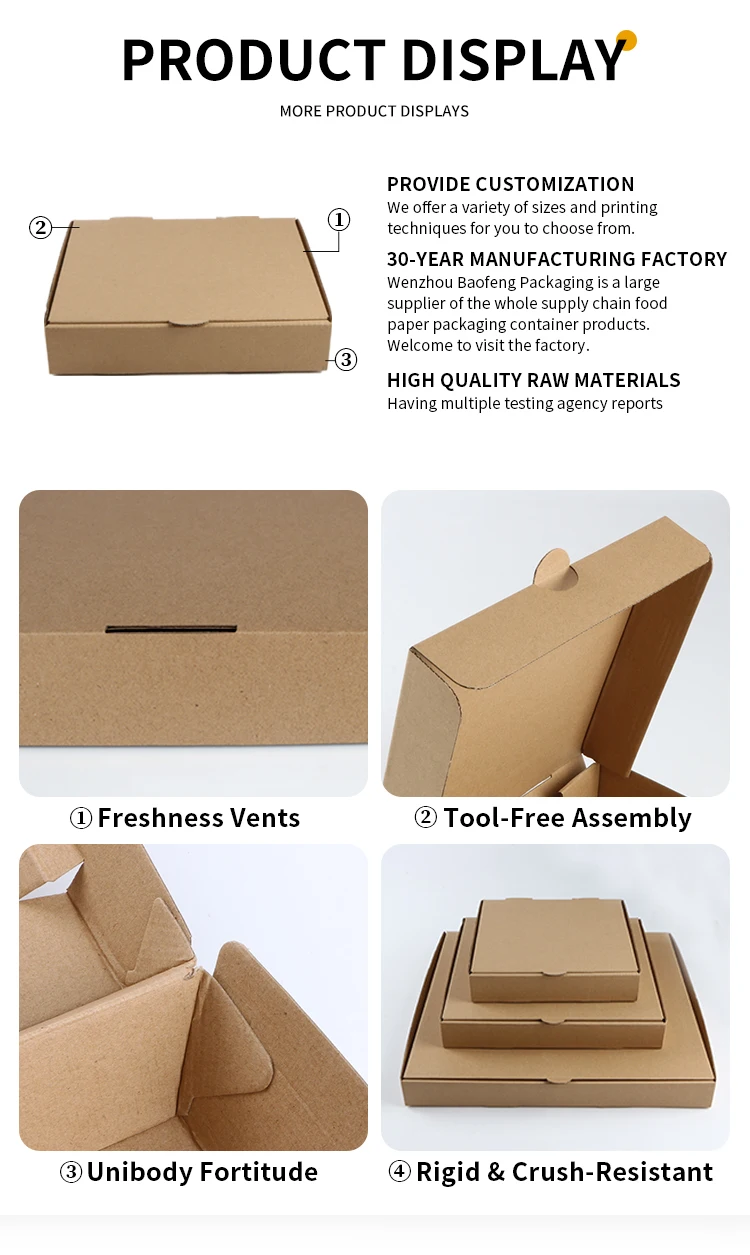 PRODUCT DISPLAY
MORE PRODUCT DISPLAYS

②
①
③

PROVIDE CUSTOMIZATION
We offer a variety of sizes and printing techniques for you to choose from.

30-YEAR MANUFACTURING FACTORY
Wenzhou Baofeng Packaging is a large supplier of the whole supply chain food paper packaging container products. Welcome to visit the factory.

HIGH QUALITY RAW MATERIALS
Having multiple testing agency reports

① Freshness Vents
② Tool-Free Assembly
③ Unibody Fortitude
④ Rigid & Crush-Resistant