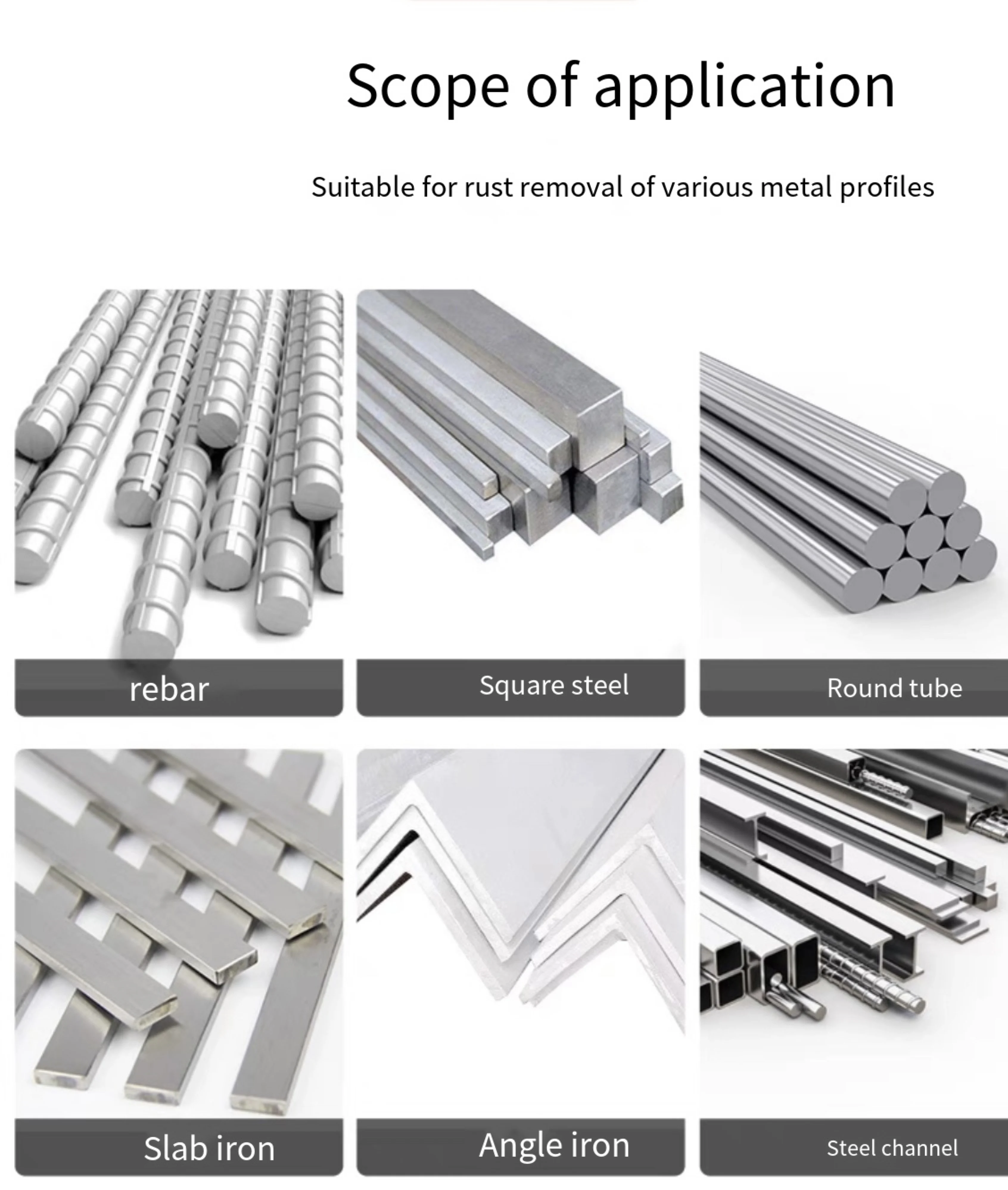 Scope of application

Suitable for rust removal of various metal profiles

rebar

Square steel

Round tube

Slab iron

Angle iron

Steel channel