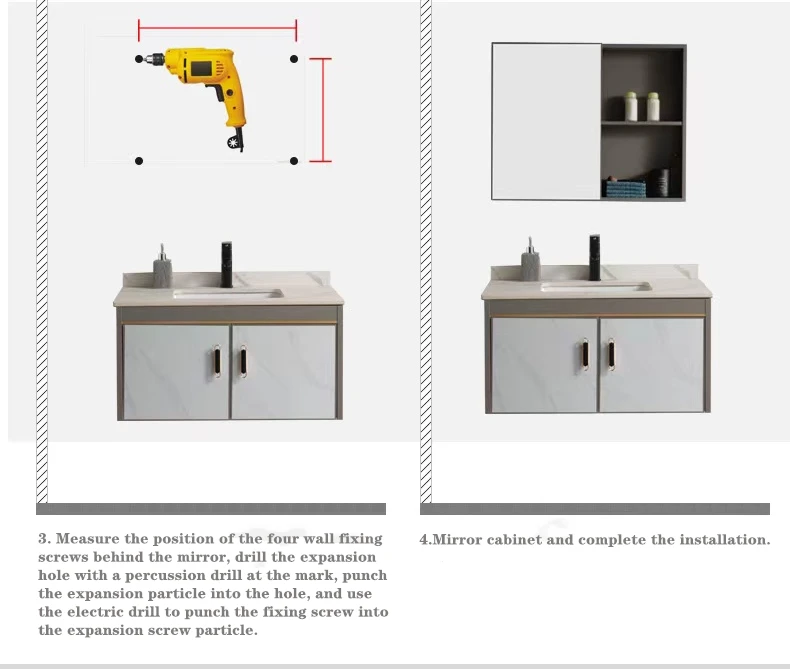 3. Measure the position of the four wall fixing screws behind the mirror, drill the expansion hole with a percussion drill at the mark, punch the expansion particle into the hole, and use the electric drill to punch the fixing screw into the expansion screw particle.

4.Mirror cabinet and complete the installation.