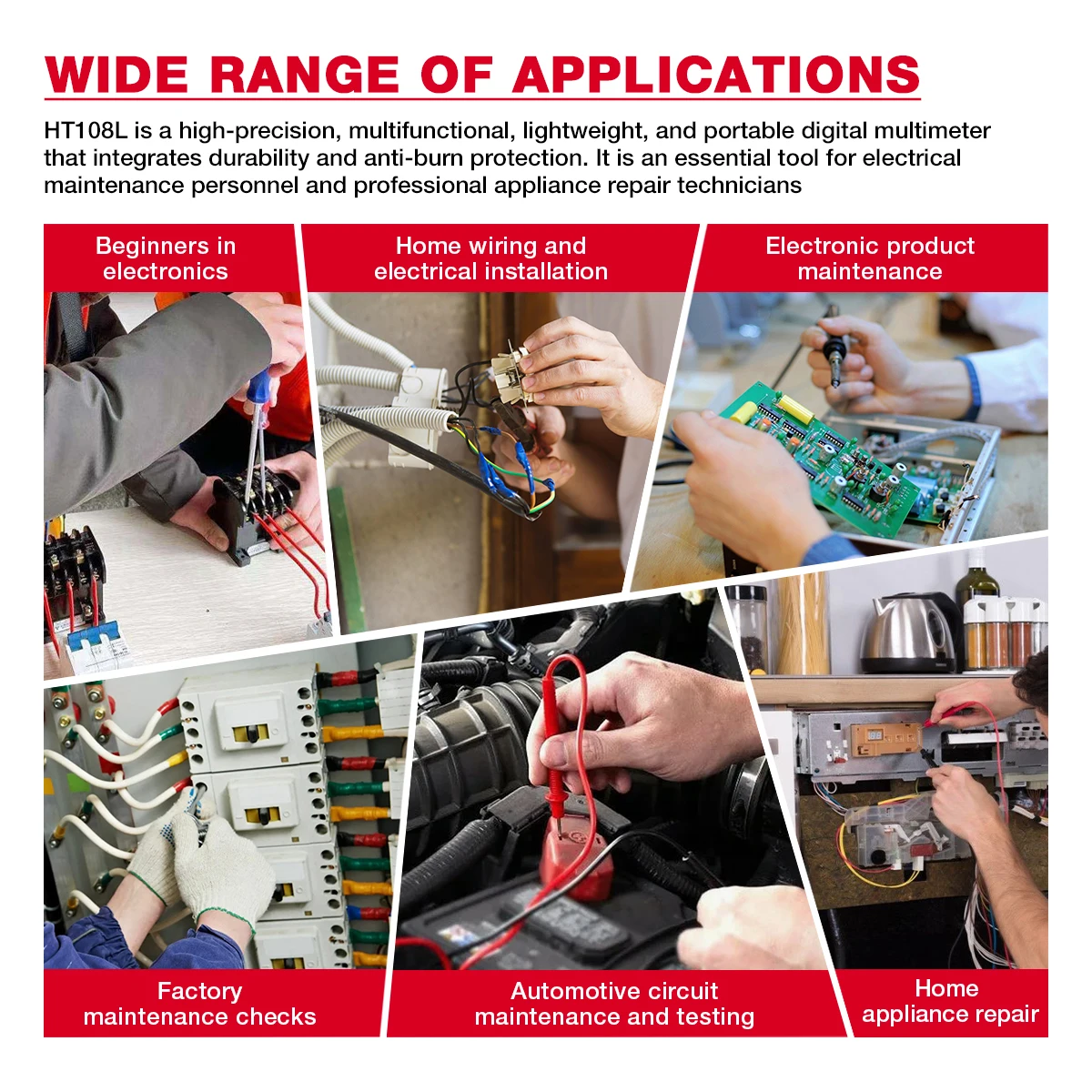 WIDE RANGE OF APPLICATIONS

HT108L is a high-precision, multifunctional, lightweight, and portable digital multimeter that integrates durability and anti-burn protection. It is an essential tool for electrical maintenance personnel and professional appliance repair technicians

Beginners in electronics

Home wiring and electrical installation

Electronic product maintenance

Factory maintenance checks

Automotive circuit maintenance and testing

Home appliance repair