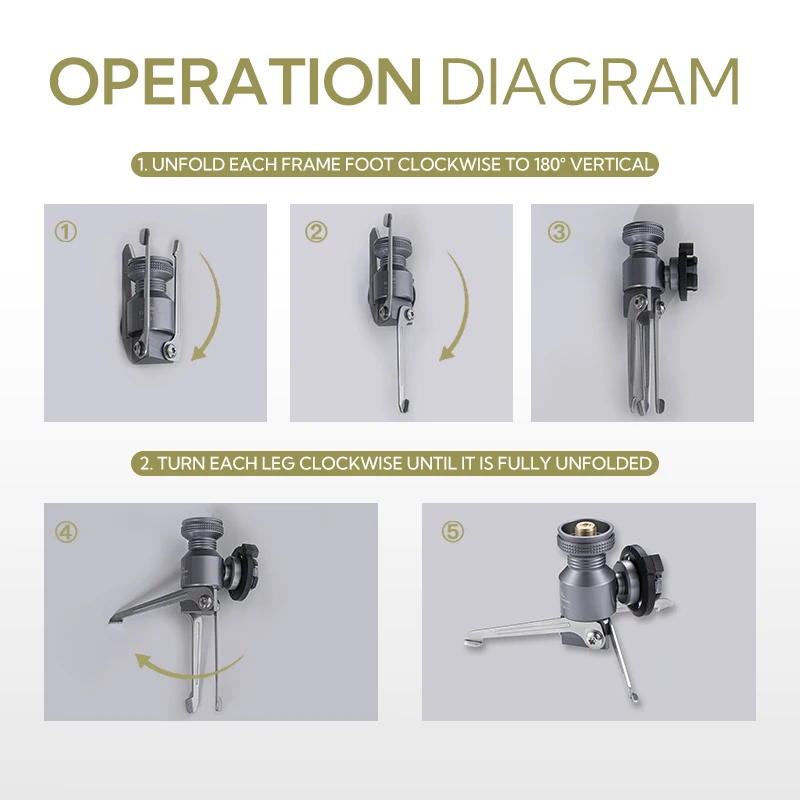 OPERATION DIAGRAM

1. UNFOLD EACH FRAME FOOT CLOCKWISE TO 180° VERTICAL

①

②

③

2. TURN EACH LEG CLOCKWISE UNTIL IT IS FULLY UNFOLDED

④

⑤