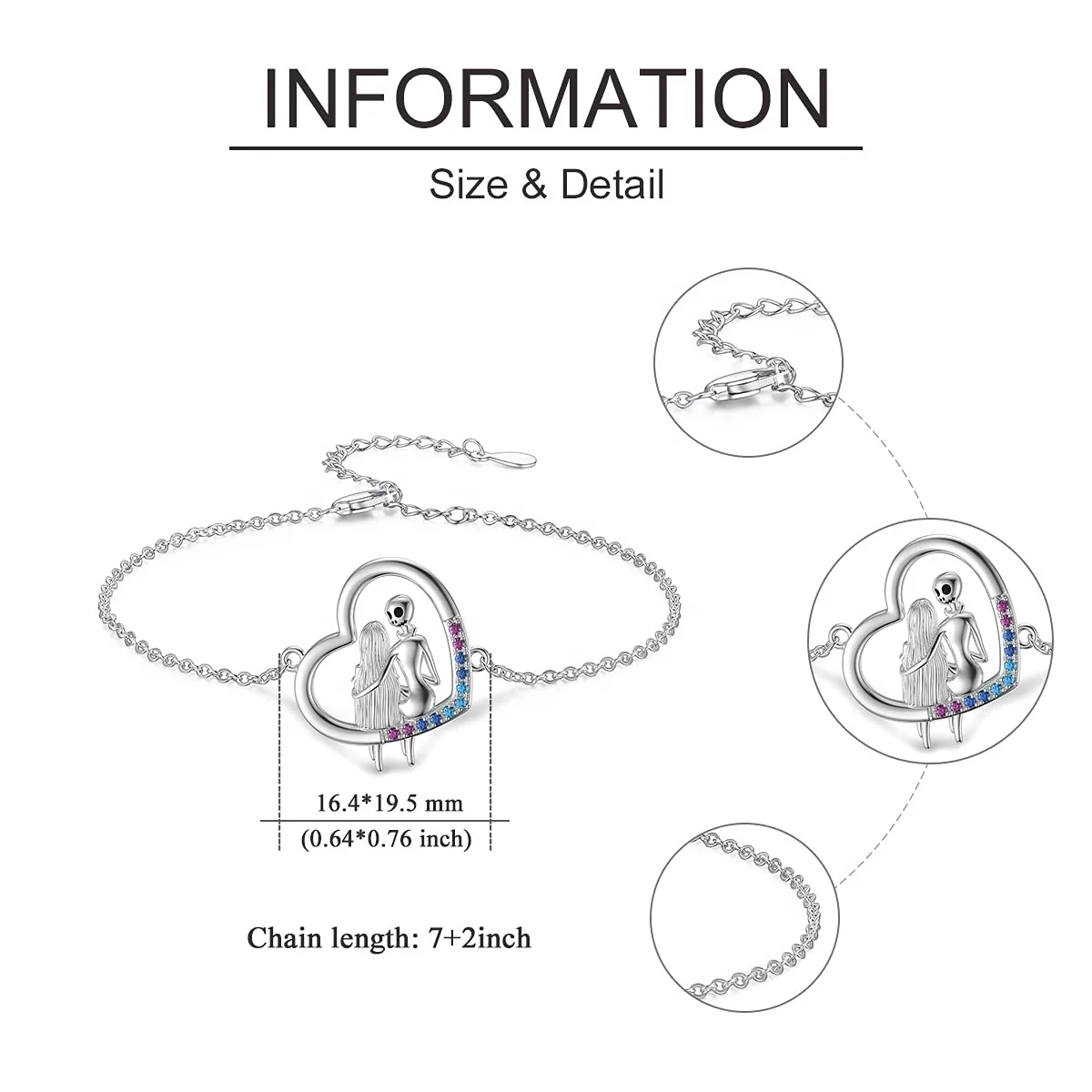 INFORMATION

Size & Detail

16.4*19.5 mm
(0.64*0.76 inch)

Chain length: 7+2inch