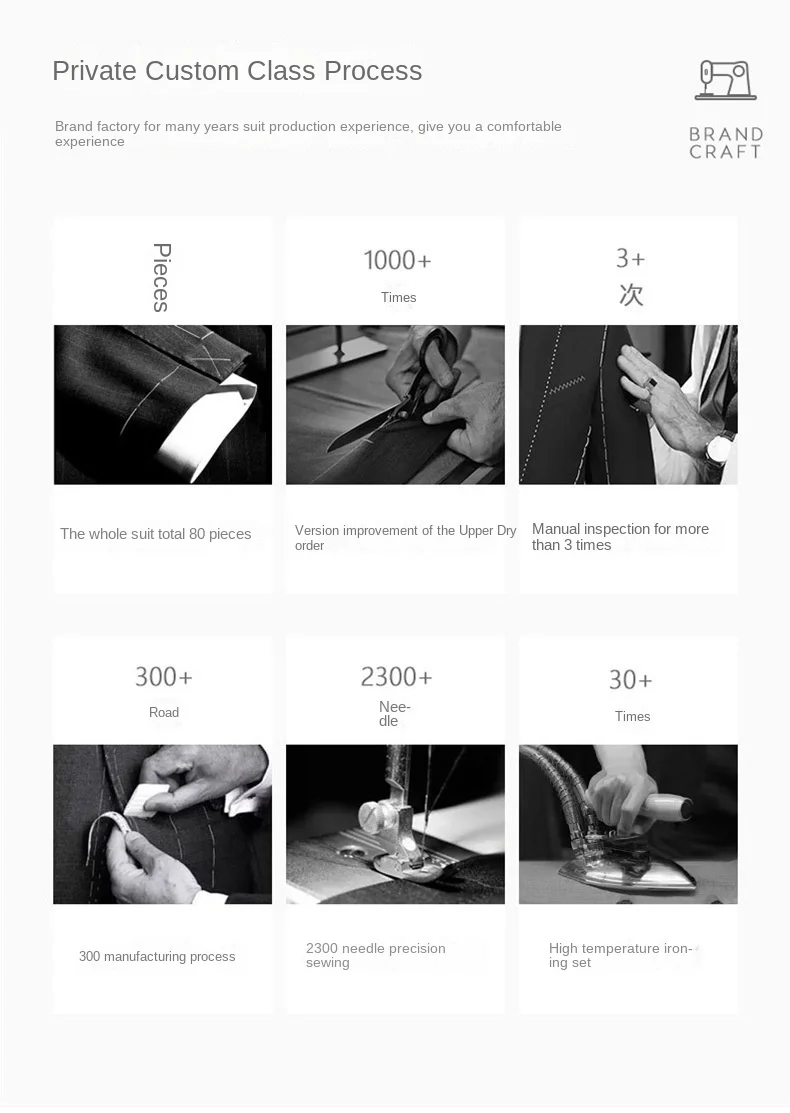 Private Custom Class Process

Brand factory for many years suit production experience, give you a comfortable experience

BRAND CRAFT

Pieces

The whole suit total 80 pieces

1000+

Times

Version improvement of the Upper Dry order

3+

次

Manual inspection for more than 3 times

300+

Road

300 manufacturing process

2300+

Needle

2300 needle precision sewing

30+

Times

High temperature ironing set