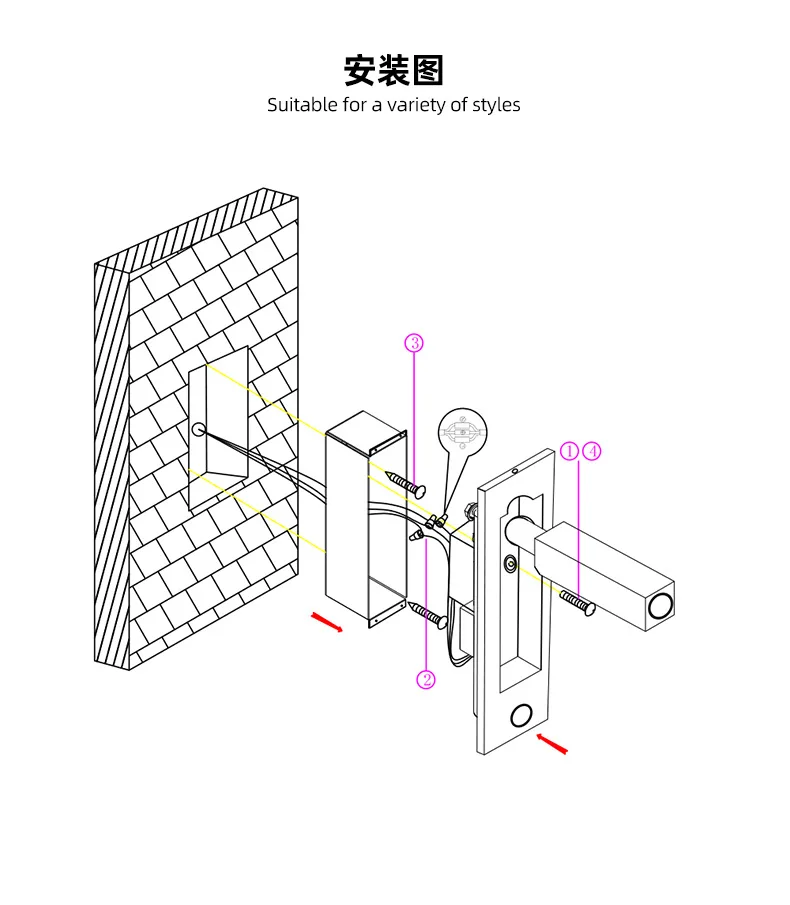 安装图
Suitable for a variety of styles

③

①④

②