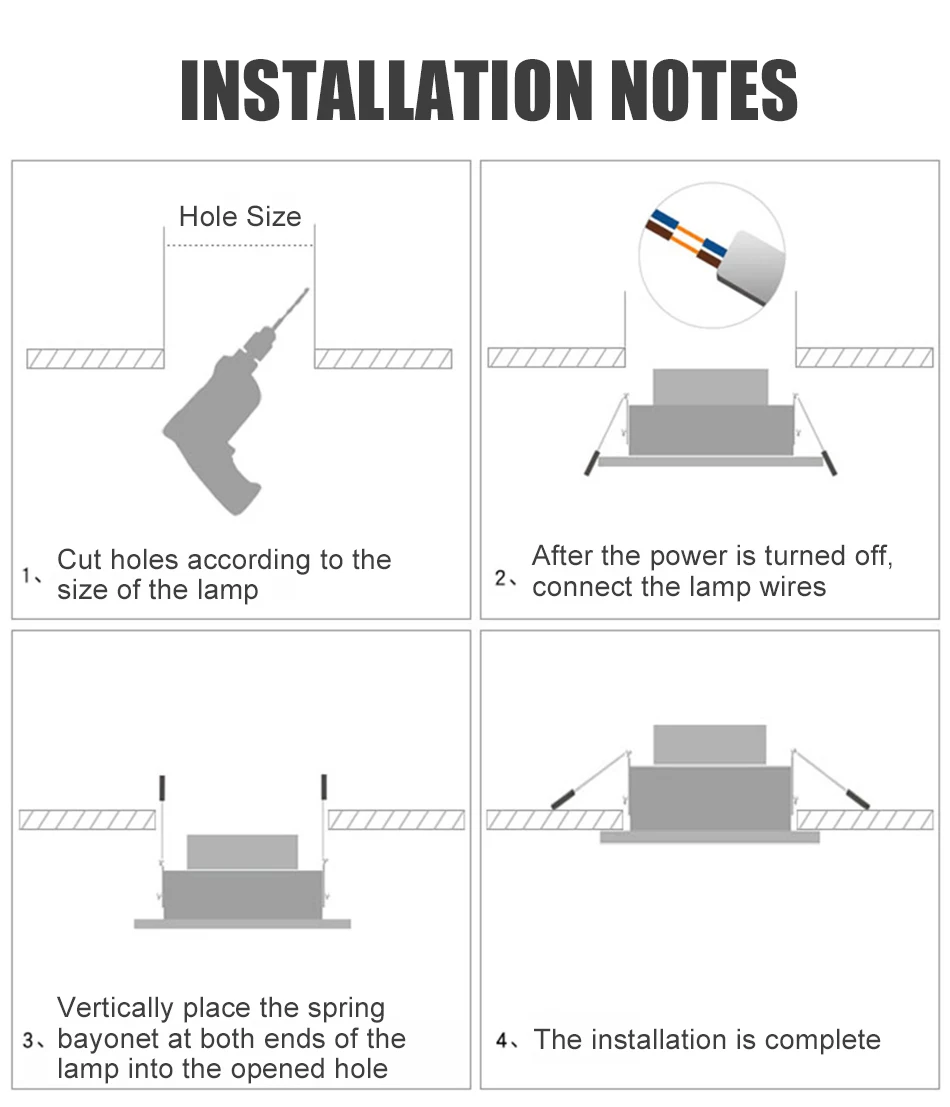 INSTALLATION NOTES

Hole Size

1、Cut holes according to the size of the lamp

2、After the power is turned off, connect the lamp wires

3、Vertically place the spring bayonet at both ends of the lamp into the opened hole

4、The installation is complete