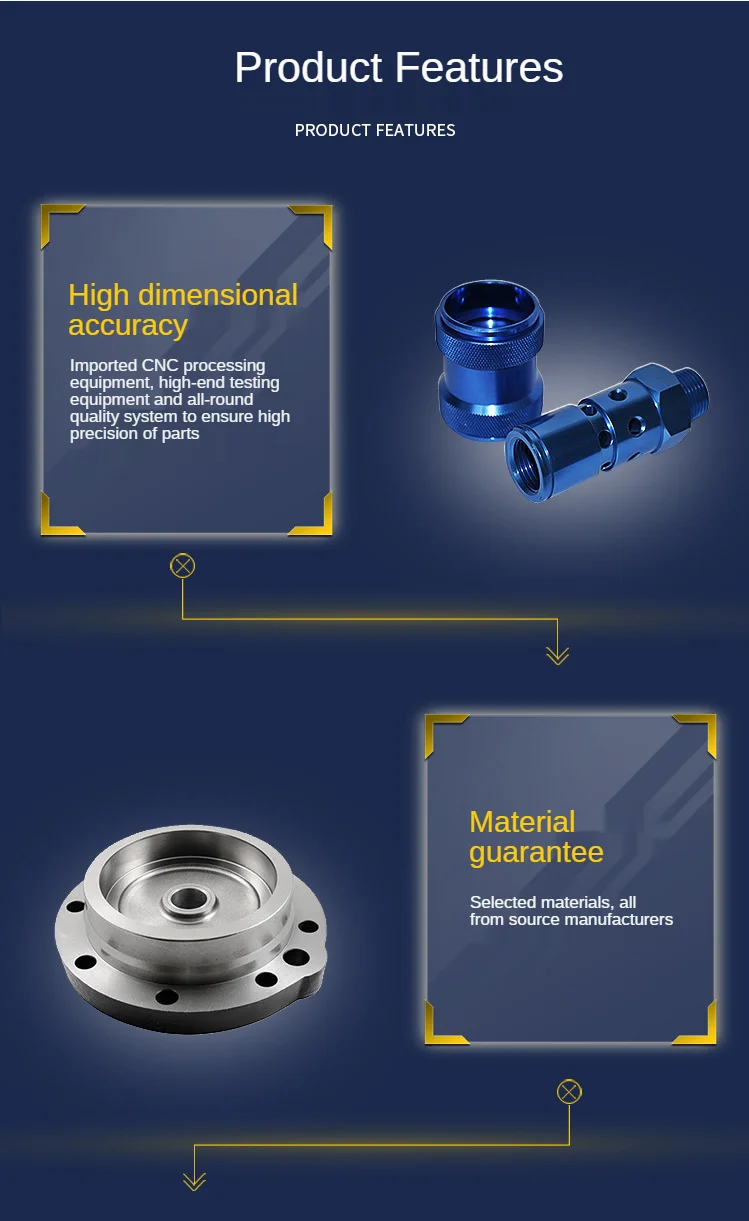 Product Features

PRODUCT FEATURES

High dimensional accuracy

Imported CNC processing equipment, high-end testing equipment and all-round quality system to ensure high precision of parts

Material guarantee

Selected materials, all from source manufacturers