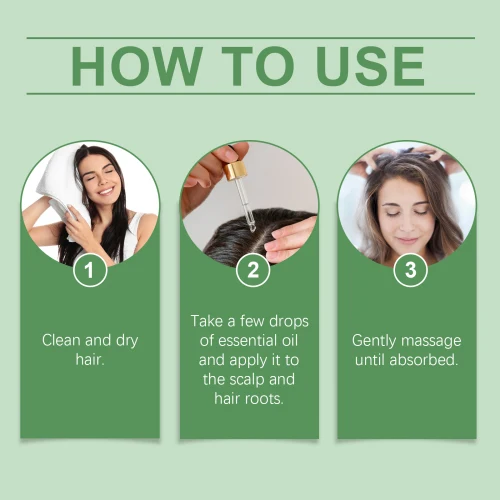 HOW TO USE

1

Clean and dry hair.

2

Take a few drops of essential oil and apply it to the scalp and hair roots.

3

Gently massage until absorbed.