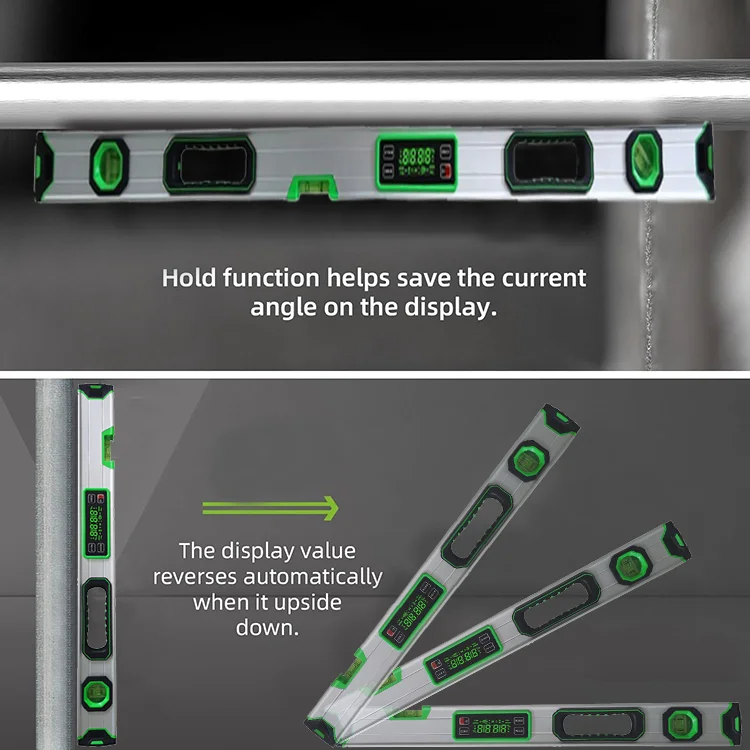 Hold function helps save the current angle on the display.

The display value reverses automatically when it upside down.