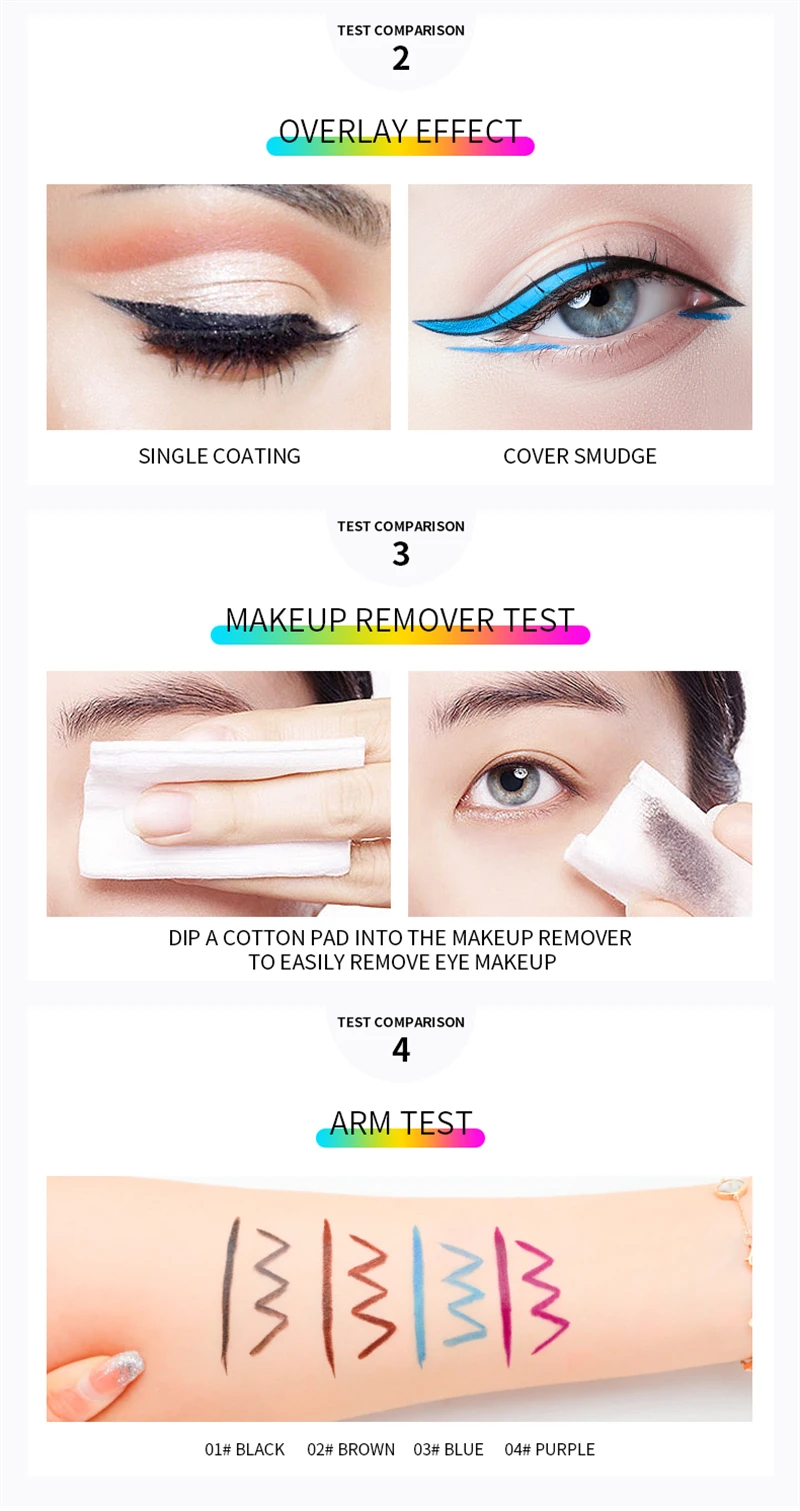 TEST COMPARISON
2

OVERLAY EFFECT

SINGLE COATING

COVER SMUDGE

TEST COMPARISON
3

MAKEUP REMOVER TEST

DIP A COTTON PAD INTO THE MAKEUP REMOVER TO EASILY REMOVE EYE MAKEUP

TEST COMPARISON
4

ARM TEST

01# BLACK 02# BROWN 03# BLUE 04# PURPLE