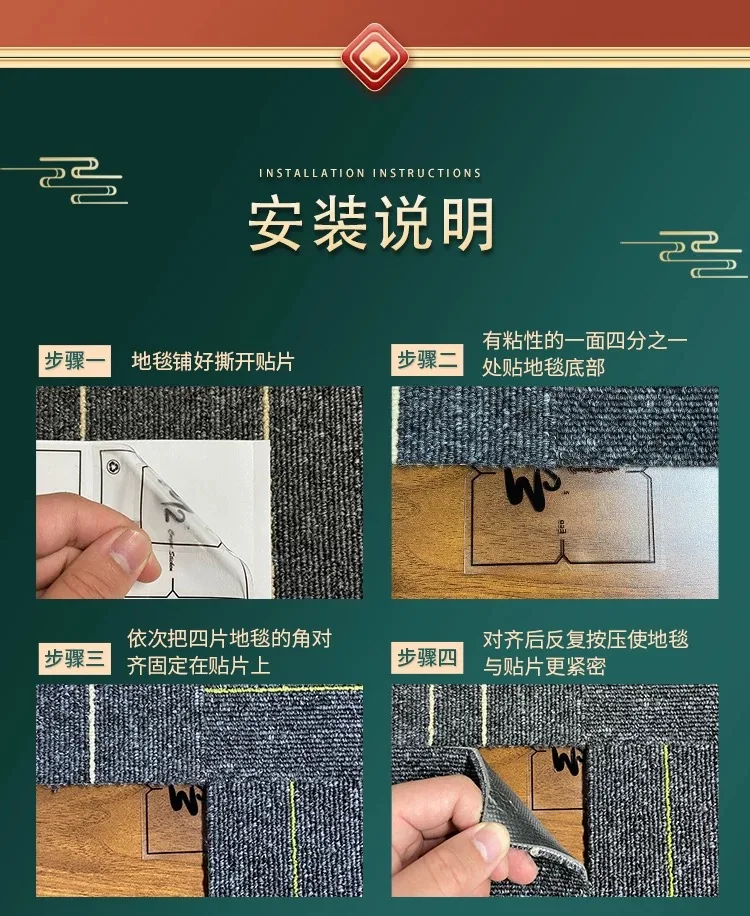 INSTALLATION INSTRUCTIONS

安装说明

步骤一 地毯铺好撕开贴片

步骤二 有粘性的一面四分之一处贴地毯底部

步骤三 依次把四片地毯的角对齐固定在贴片上

步骤四 对齐后反复按压使地毯与贴片更紧密