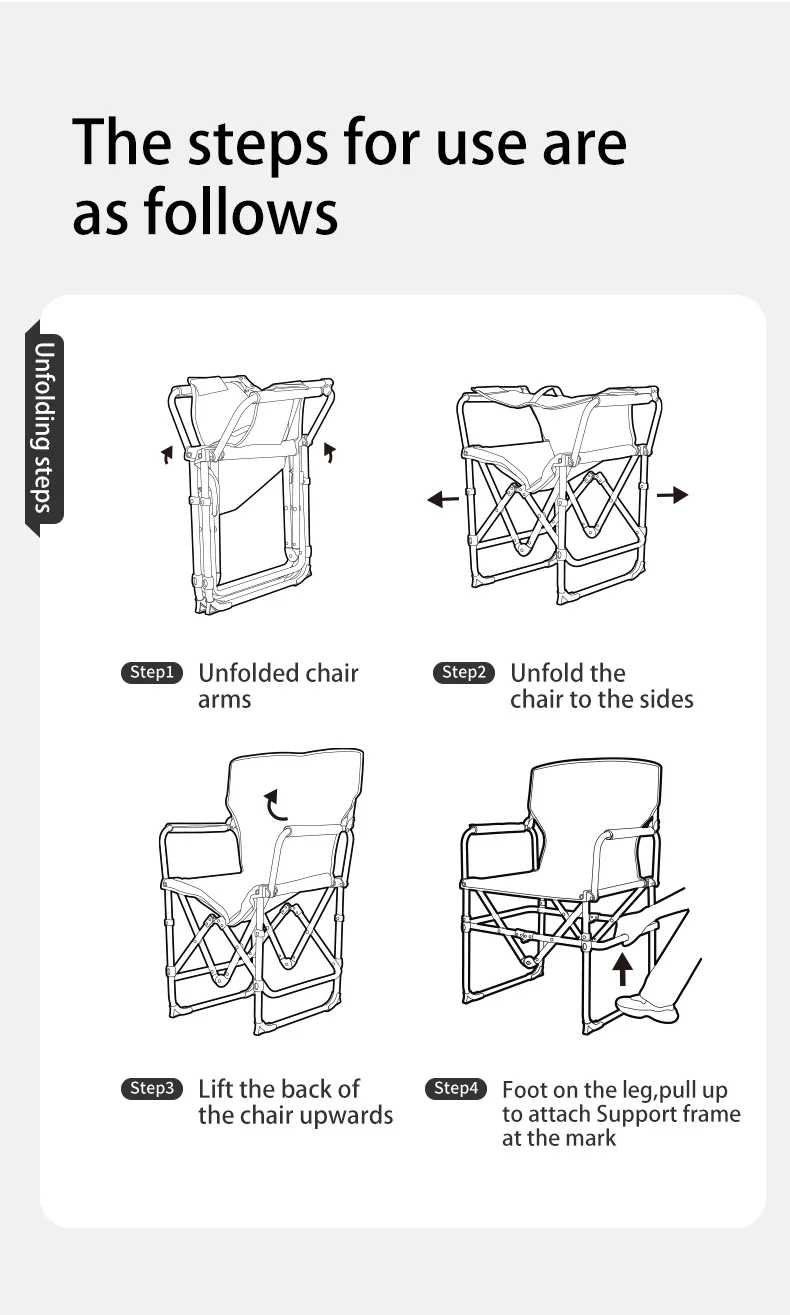 The steps for use are as follows

Unfolding steps

Step1 Unfolded chair arms

Step2 Unfold the chair to the sides

Step3 Lift the back of the chair upwards

Step4 Foot on the leg,pull up to attach Support frame at the mark