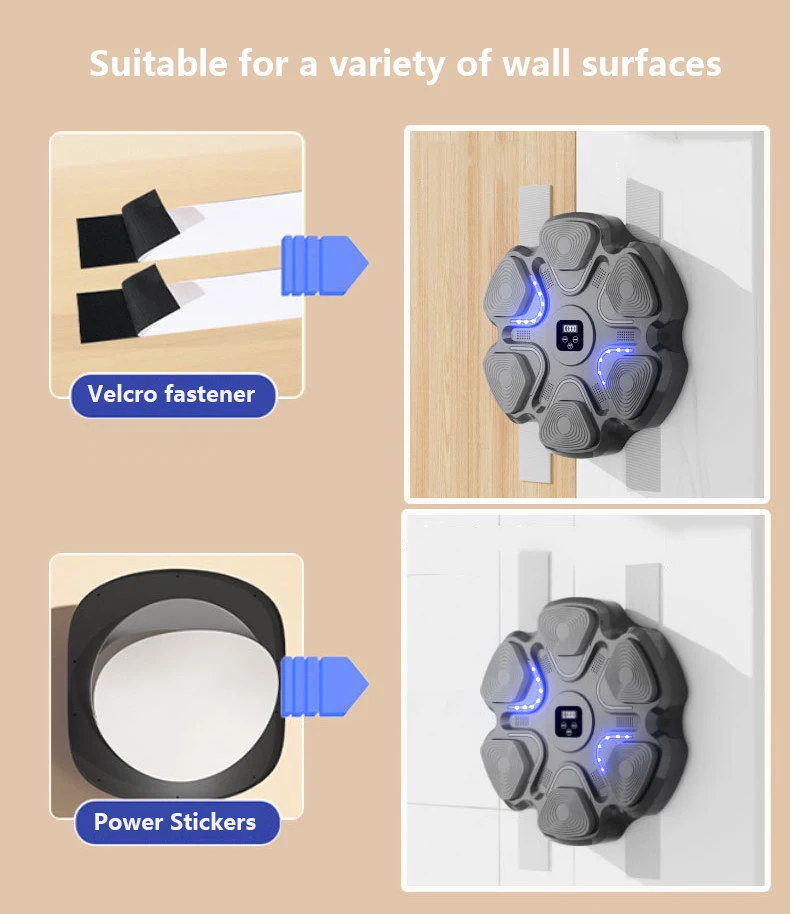 Suitable for a variety of wall surfaces

Velcro fastener

Power Stickers