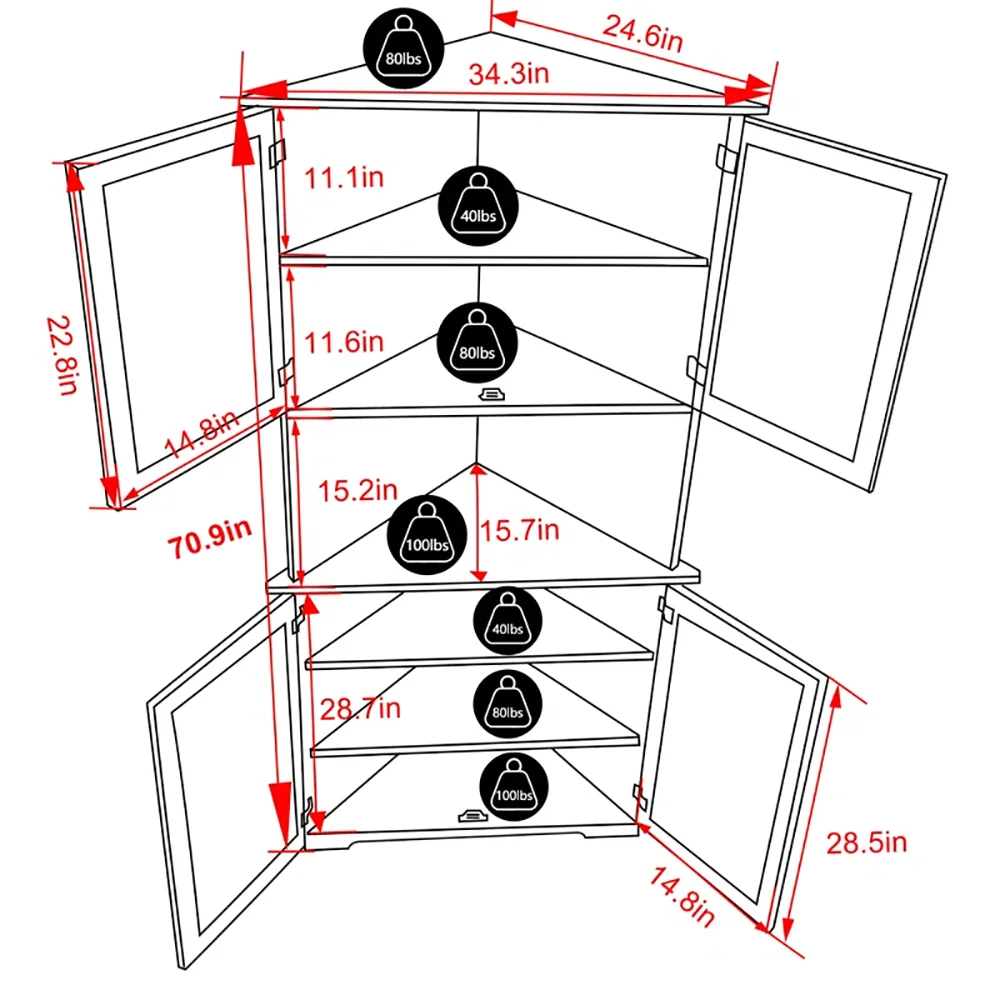 80lbs
24.6in
34.3in
11.1in
40lbs
22.8in
11.6in
80lbs
14.8in
15.2in
70.9in
100lbs
15.7in
40lbs
28.7in
80lbs
100lbs
28.5in
14.8in