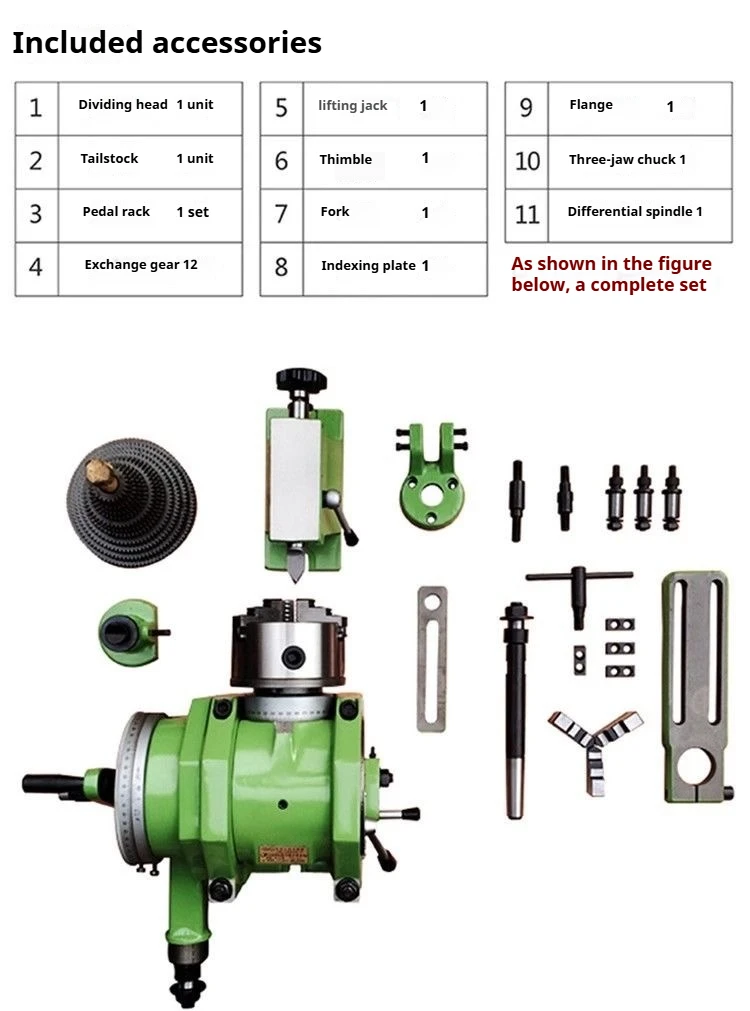 Included accessories

| 1 | Dividing head 1 unit |
|---|---|
| 2 | Tailstock 1 unit |
| 3 | Pedal rack 1 set |
| 4 | Exchange gear 12 |

| 5 | lifting jack 1 |
|---|---|
| 6 | Thimble 1 |
| 7 | Fork 1 |
| 8 | Indexing plate 1 |

| 9 | Flange 1 |
|---|---|
| 10 | Three-jaw chuck 1 |
| 11 | Differential spindle 1 |

As shown in the figure below, a complete set