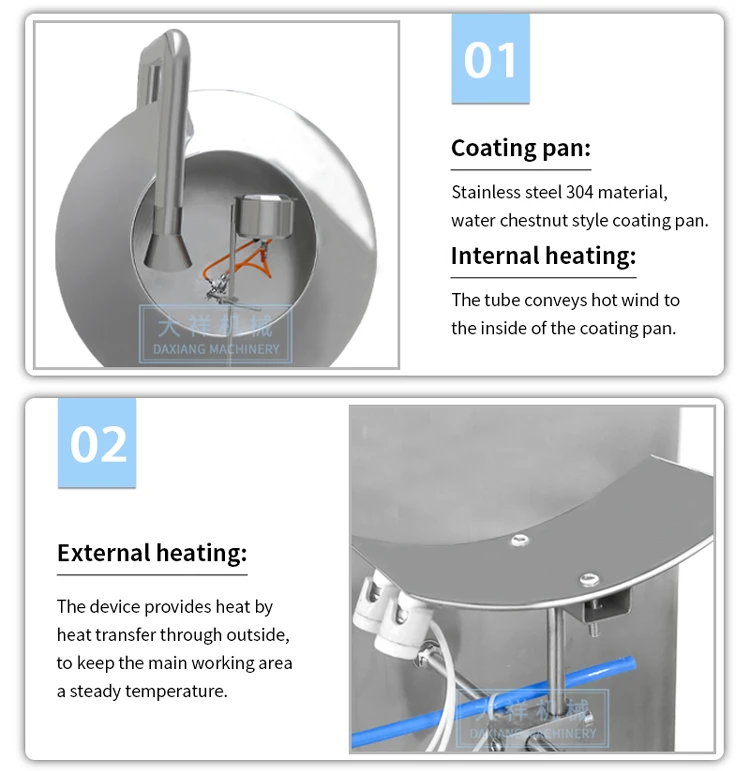 大祥机械
DAXIANG MACHINERY

01

Coating pan:

Stainless steel 304 material, water chestnut style coating pan.

Internal heating:

The tube conveys hot wind to the inside of the coating pan.

02

External heating:

The device provides heat by heat transfer through outside, to keep the main working area a steady temperature.

大祥机械
DAXIANG MACHINERY