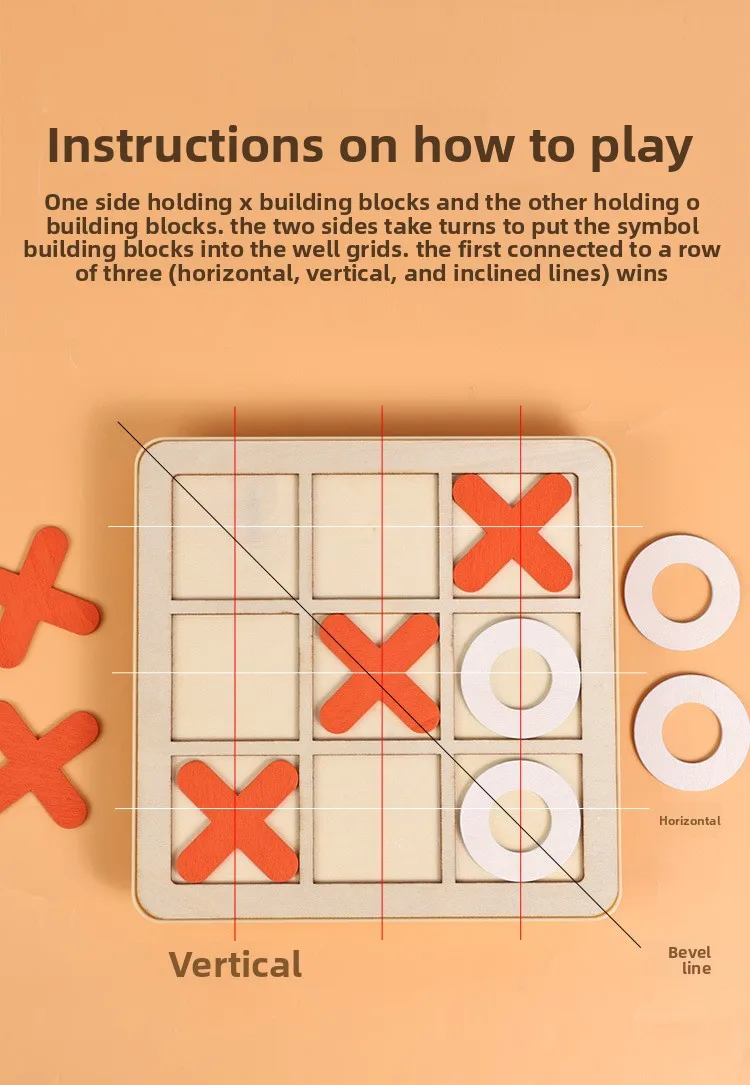 Instructions on how to play

One side holding x building blocks and the other holding o building blocks. the two sides take turns to put the symbol building blocks into the well grids. the first connected to a row of three (horizontal, vertical, and inclined lines) wins

Horizontal

Vertical

Bevel line