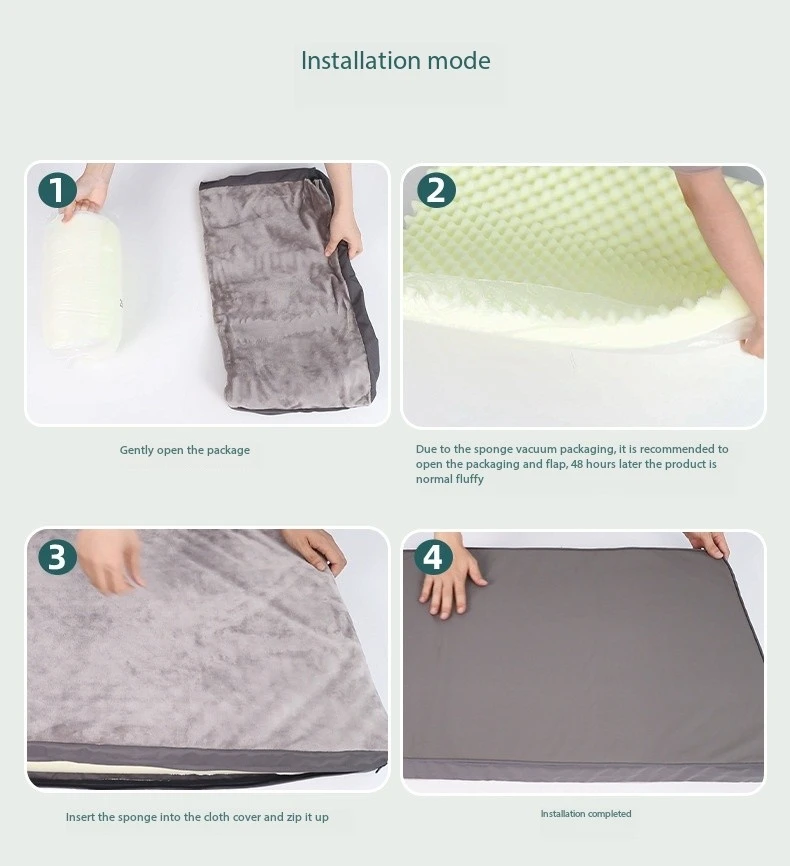 Installation mode

1

Gently open the package

2

Due to the sponge vacuum packaging, it is recommended to open the packaging and flap, 48 hours later the product is normal fluffy

3

Insert the sponge into the cloth cover and zip it up

4

Installation completed