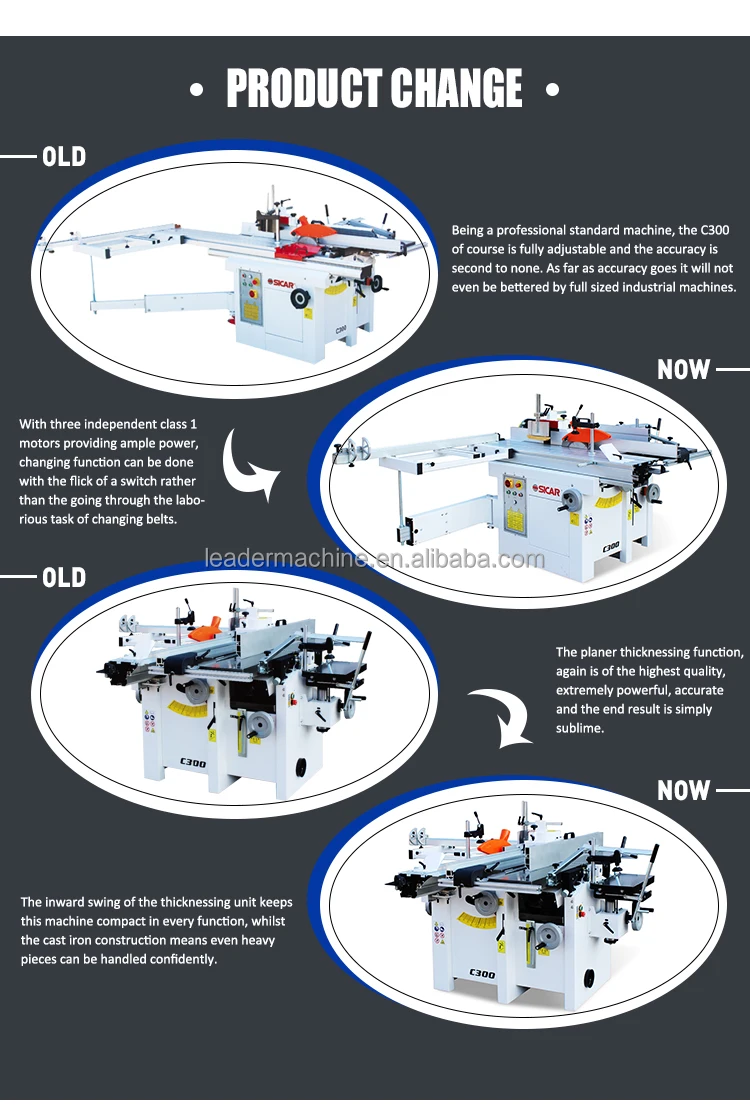 • PRODUCT CHANGE •

OLD

SICAR

C300

Being a professional standard machine, the C300 of course is fully adjustable and the accuracy is second to none. As far as accuracy goes it will not even be bettered by full sized industrial machines.

NOW

With three independent class 1 motors providing ample power, changing function can be done with the flick of a switch rather than the going through the laborious task of changing belts.

SICAR

C300

leadermachine.en.alibaba.com

OLD

C300

The planer thicknessing function, again is of the highest quality, extremely powerful, accurate and the end result is simply sublime.

NOW

The inward swing of the thicknessing unit keeps this machine compact in every function, whilst the cast iron construction means even heavy pieces can be handled confidently.

C300