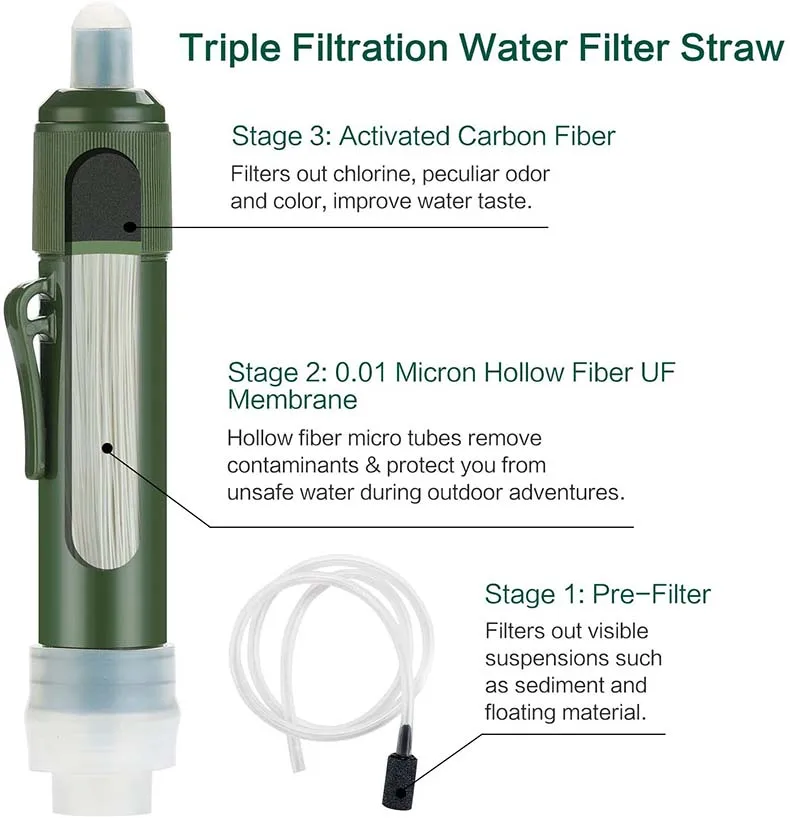 Triple Filtration Water Filter Straw

Stage 3: Activated Carbon Fiber

Filters out chlorine, peculiar odor and color, improve water taste.

Stage 2: 0.01 Micron Hollow Fiber UF Membrane

Hollow fiber micro tubes remove contaminants & protect you from unsafe water during outdoor adventures.

Stage 1: Pre-Filter

Filters out visible suspensions such as sediment and floating material.