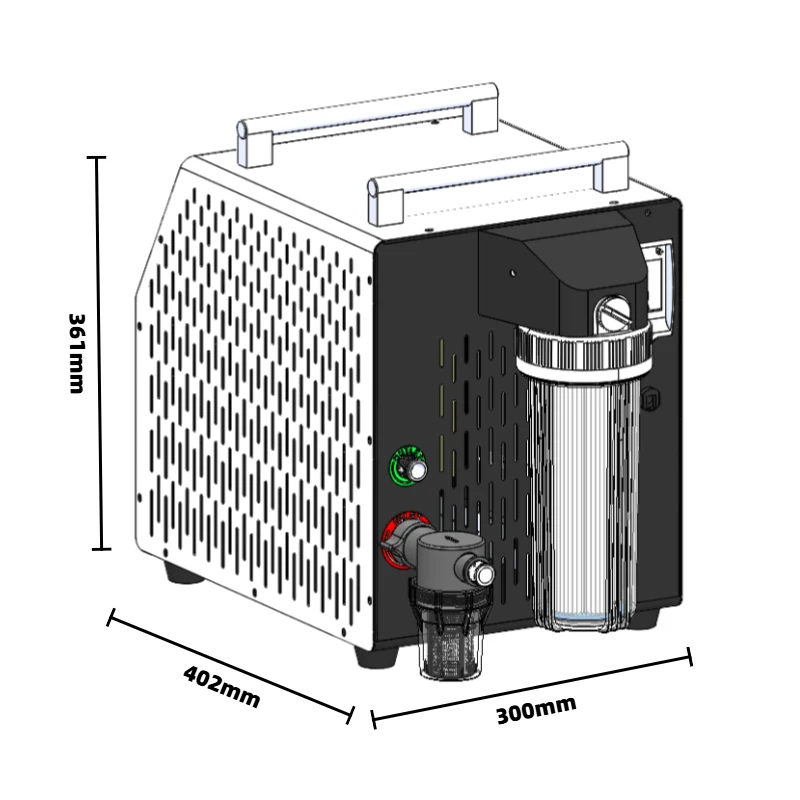 361mm

402mm

300mm