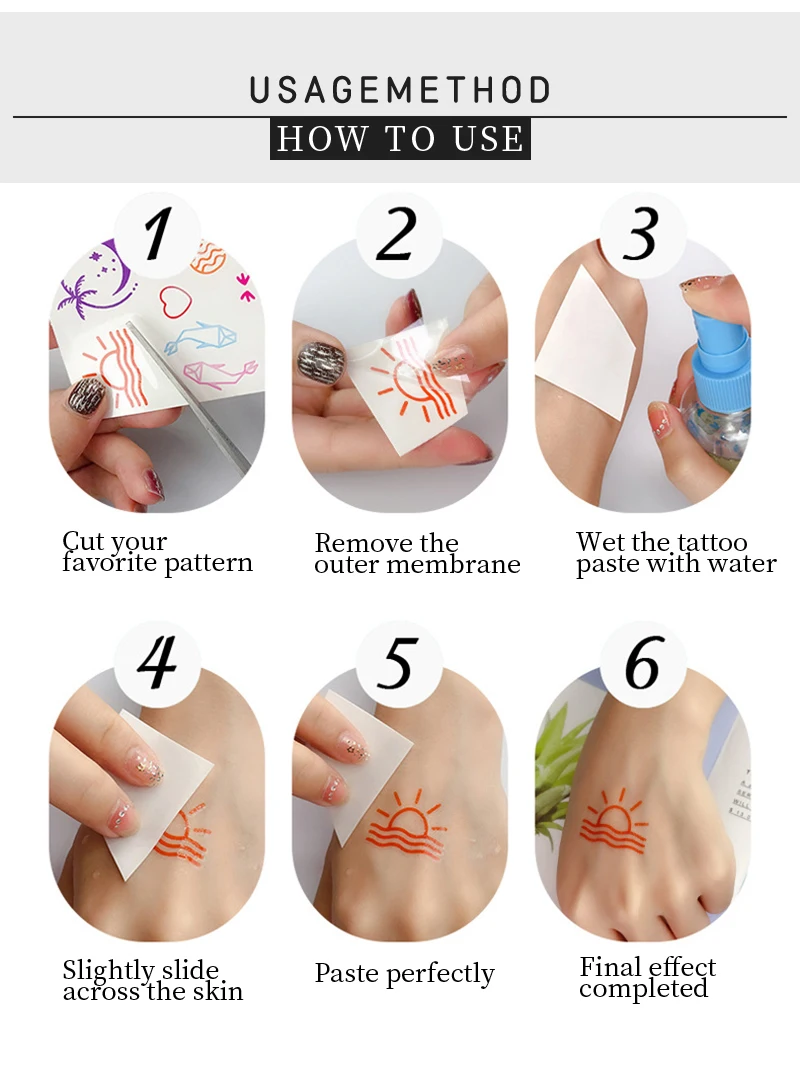 USAGEMETHOD
HOW TO USE

1
Cut your favorite pattern

2
Remove the outer membrane

3
Wet the tattoo paste with water

4
Slightly slide across the skin

5
Paste perfectly

6
Final effect completed