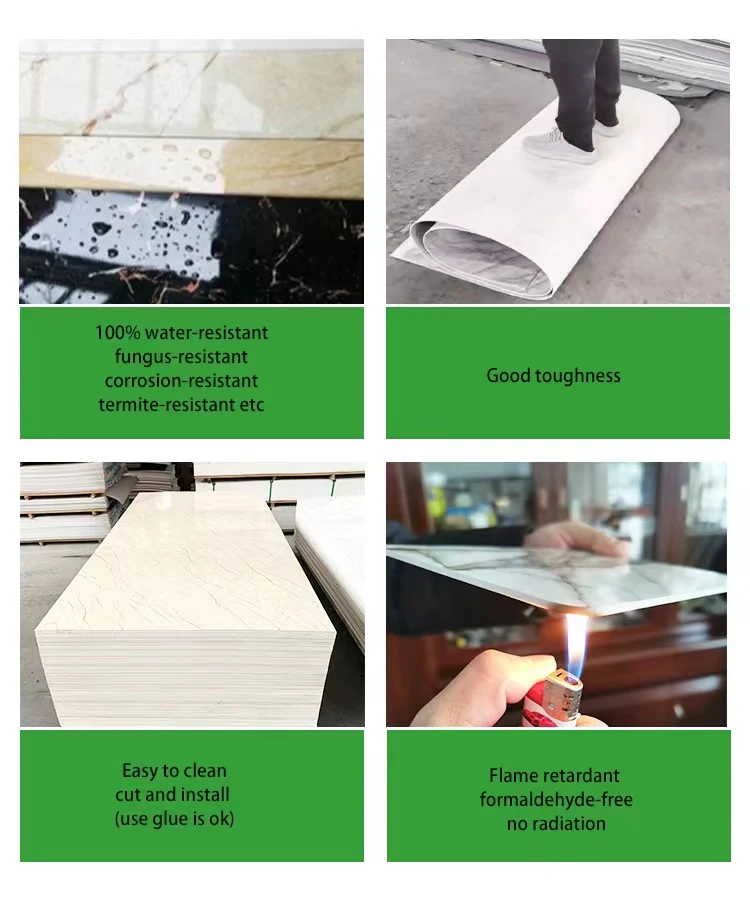 100% water-resistant
fungus-resistant
corrosion-resistant
termite-resistant etc

Good toughness

Easy to clean
cut and install
(use glue is ok)

Flame retardant
formaldehyde-free
no radiation