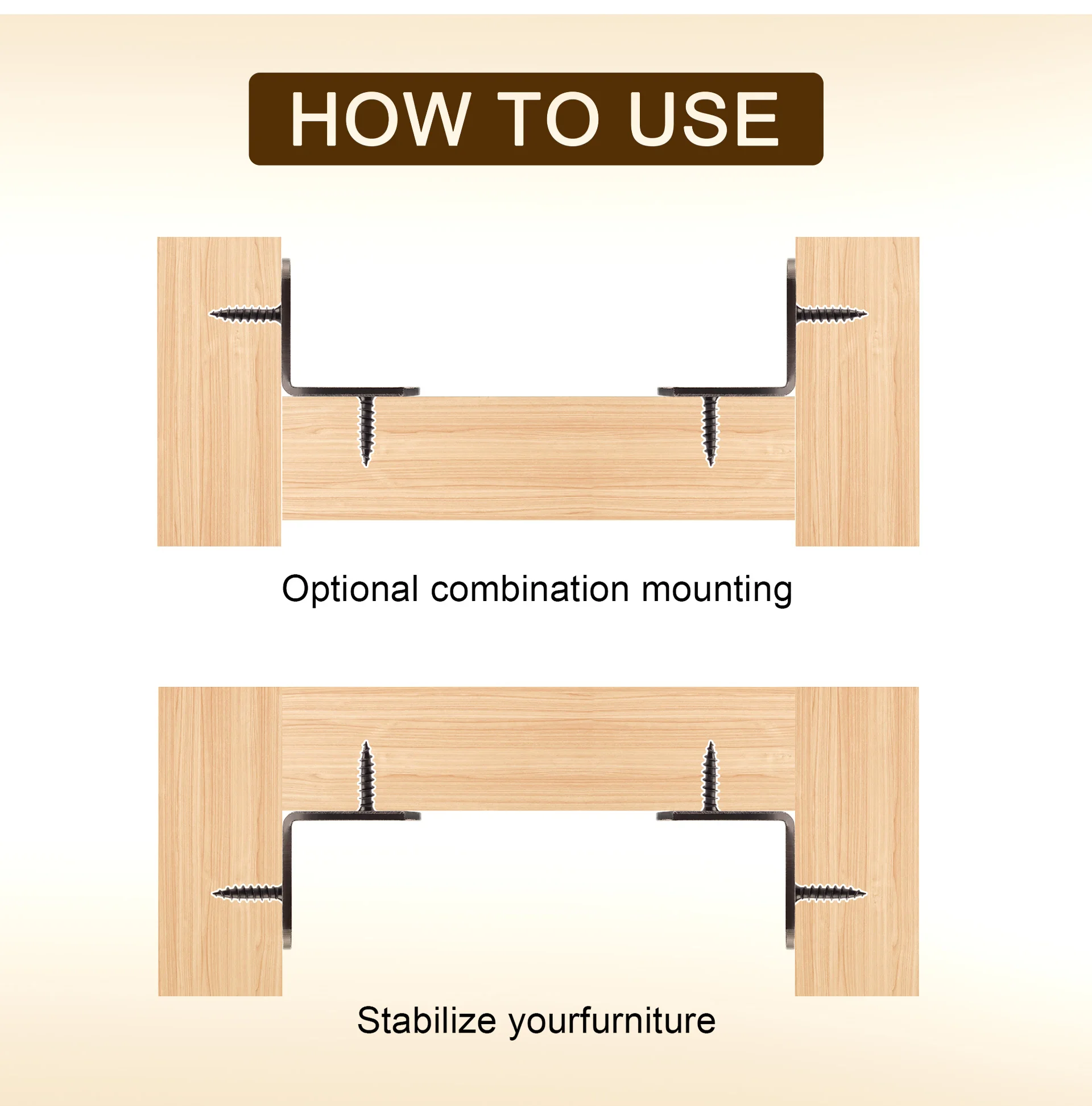 HOW TO USE

Optional combination mounting

Stabilize yourfurniture