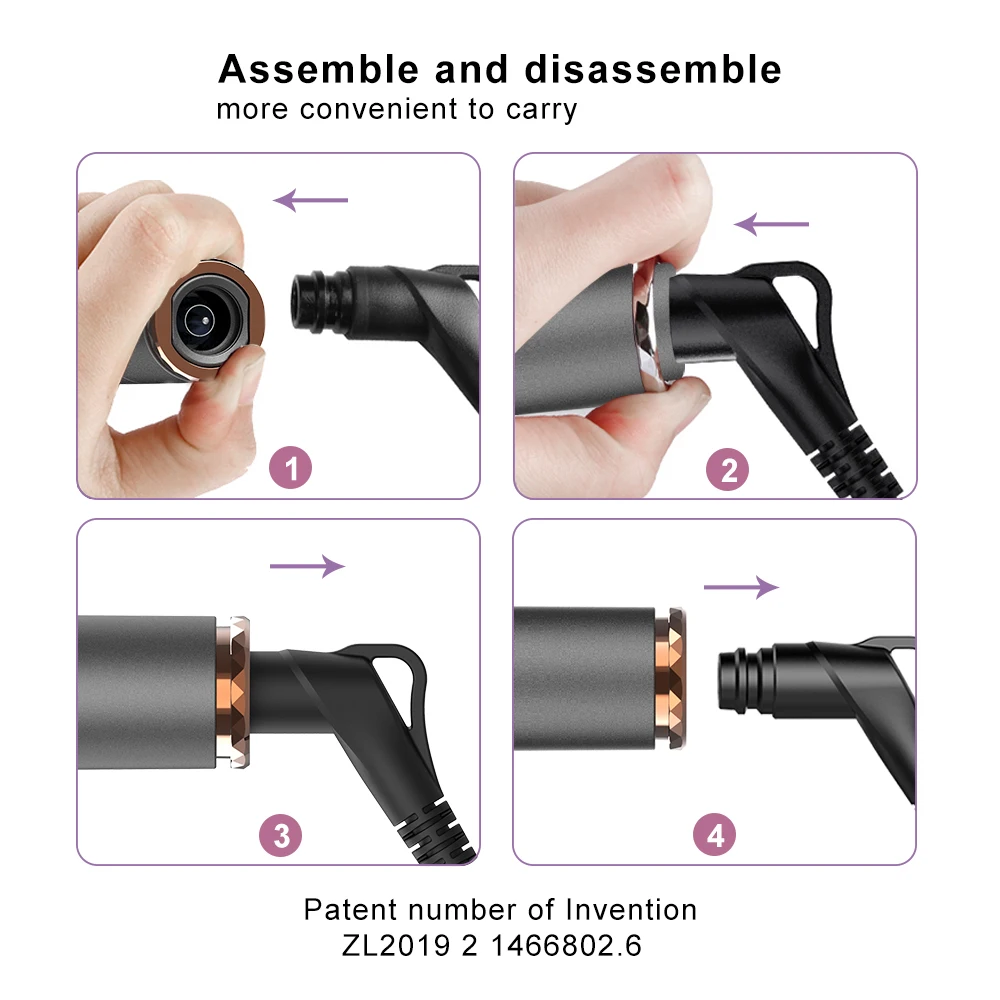 Assemble and disassemble
more convenient to carry

1

2

3

4

Patent number of Invention
ZL2019 2 1466802.6