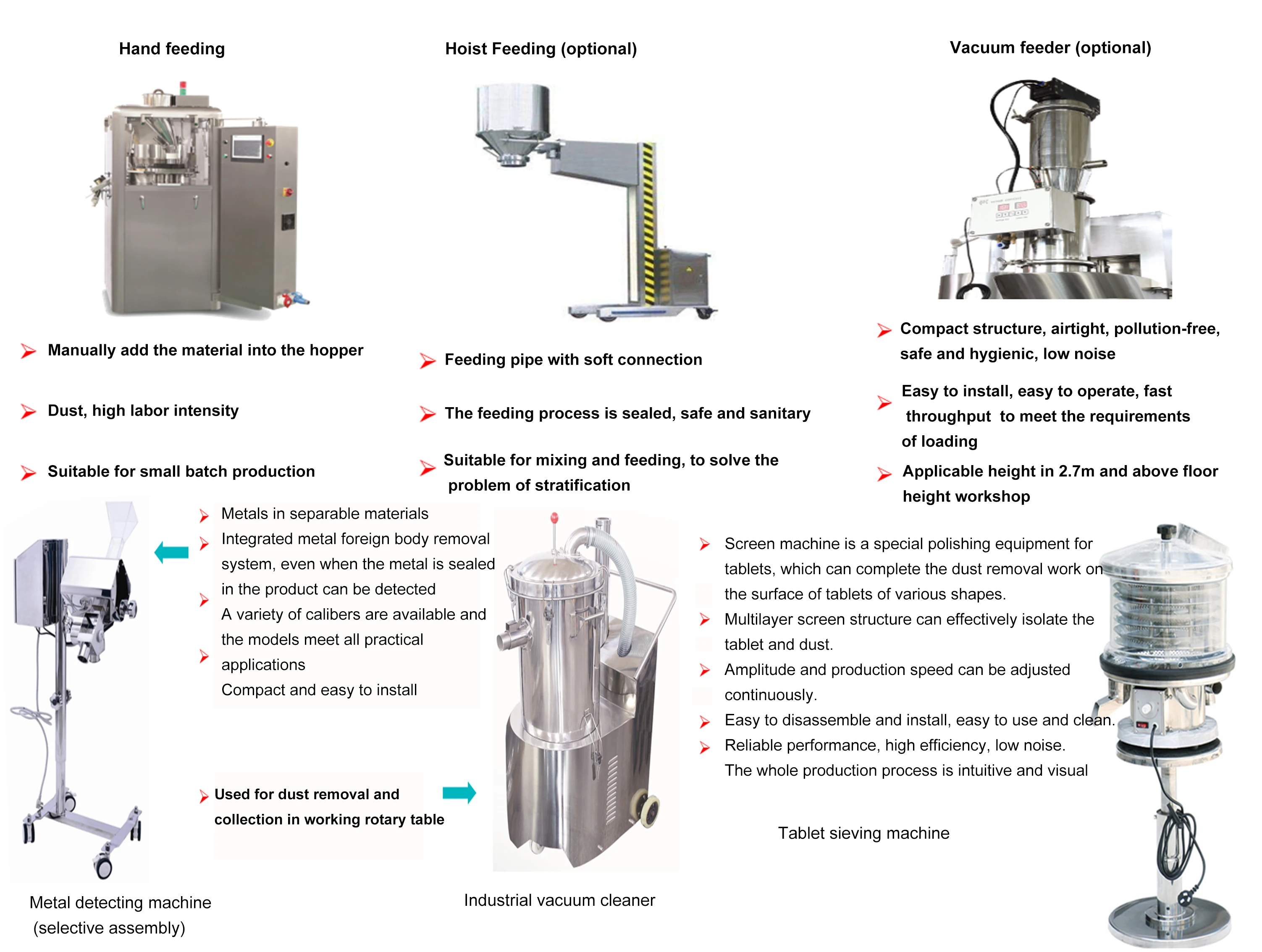 Hand feeding

Manually add the material into the hopper

Dust, high labor intensity

Suitable for small batch production

Hoist Feeding (optional)

Feeding pipe with soft connection

The feeding process is sealed, safe and sanitary

Suitable for mixing and feeding, to solve the problem of stratification

Vacuum feeder (optional)

Compact structure, airtight, pollution-free, safe and hygienic, low noise

Easy to install, easy to operate, fast throughput to meet the requirements of loading

Applicable height in 2.7m and above floor height workshop

Metals in separable materials
Integrated metal foreign body removal system, even when the metal is sealed in the product can be detected
A variety of calibers are available and the models meet all practical applications
Compact and easy to install

Used for dust removal and collection in working rotary table

Metal detecting machine
(selective assembly)

Industrial vacuum cleaner

Screen machine is a special polishing equipment for tablets, which can complete the dust removal work on the surface of tablets of various shapes.
Multilayer screen structure can effectively isolate the tablet and dust.
Amplitude and production speed can be adjusted continuously.
Easy to disassemble and install, easy to use and clean.
Reliable performance, high efficiency, low noise.
The whole production process is intuitive and visual

Tablet sieving machine