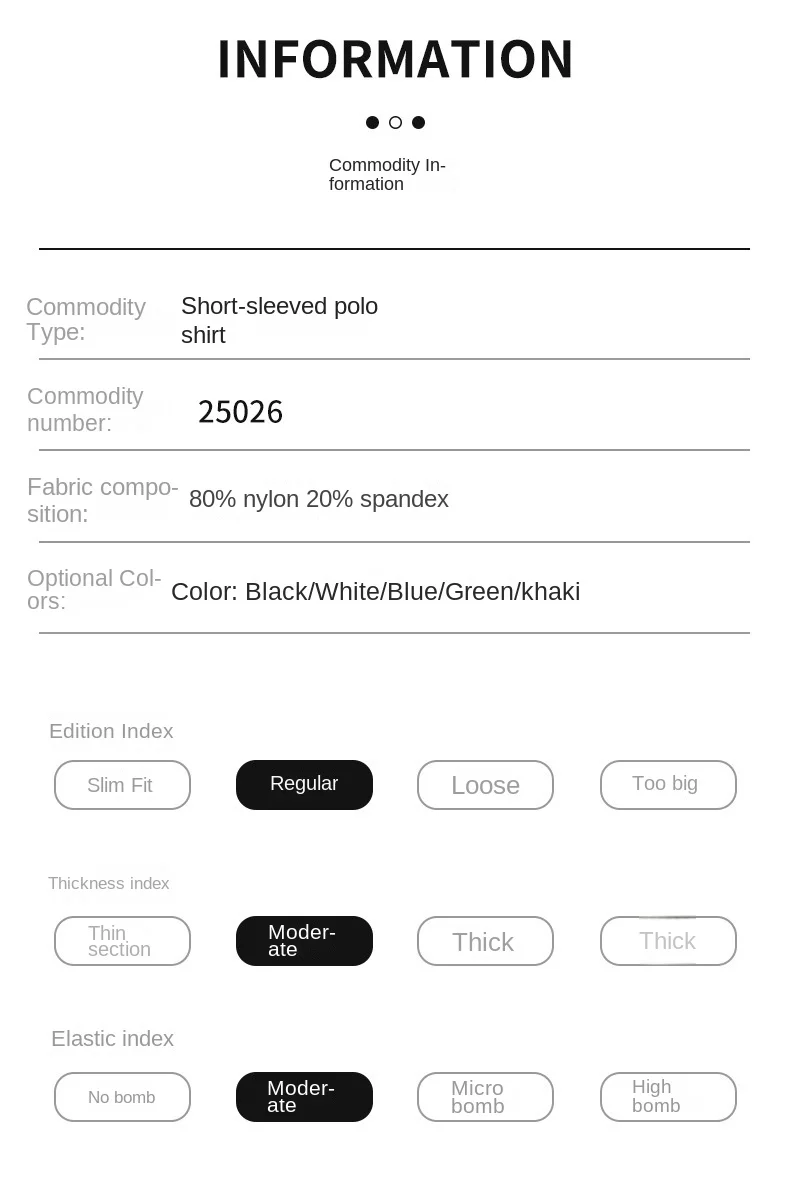 INFORMATION

Commodity Information

Commodity Type: Short-sleeved polo shirt

Commodity number: 25026

Fabric composition: 80% nylon 20% spandex

Optional Colors: Color: Black/White/Blue/Green/khaki

Edition Index

Slim Fit

Regular

Loose

Too big

Thickness index

Thin section

Moderate

Thick

Thick

Elastic index

No bomb

Moderate

Micro bomb

High bomb