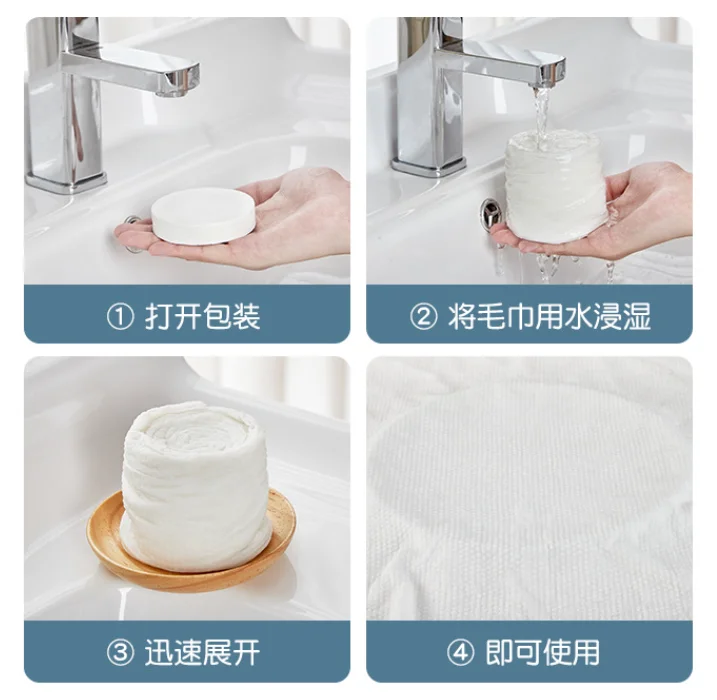 ① 打开包装

② 将毛巾用水浸湿

③ 迅速展开

④ 即可使用